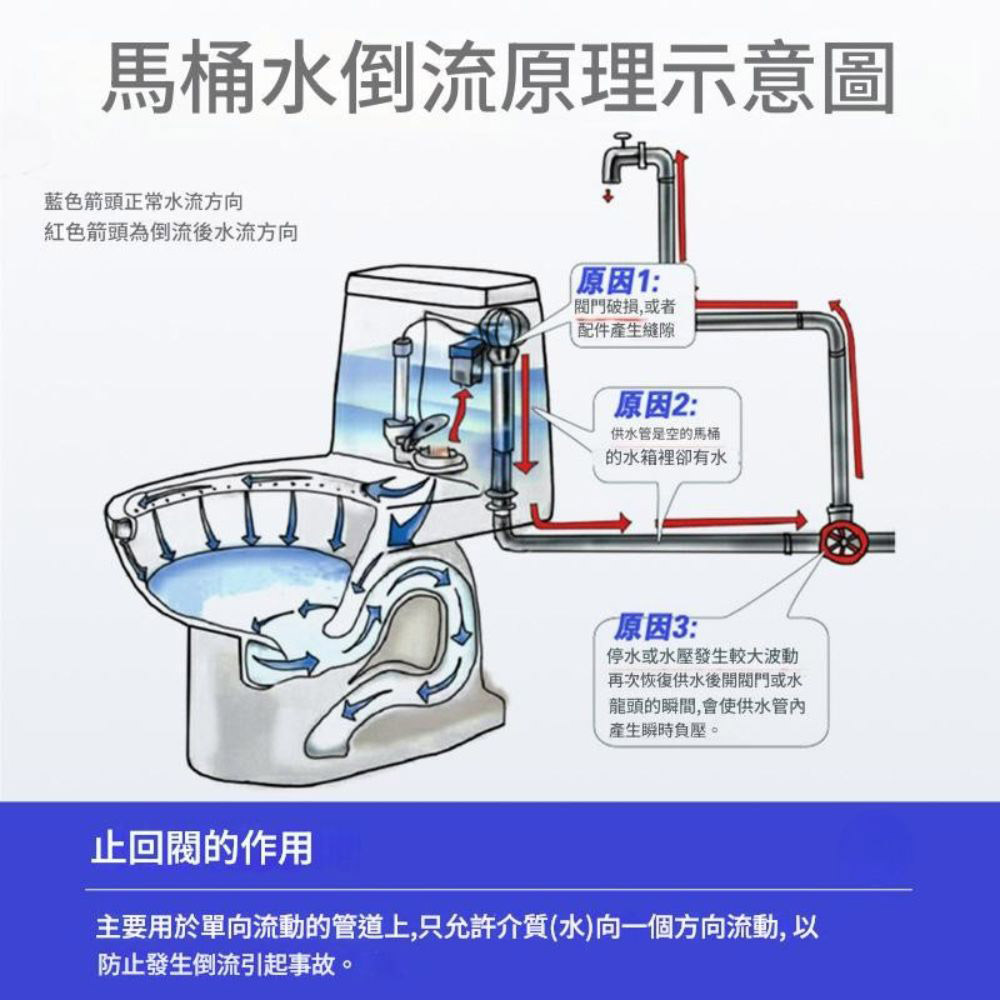 馬桶水倒流原理示意圖

藍色箭頭正常水流方向
紅色箭頭為倒流後水流方向

原因1:
閥門破損,或者配件產生縫隙

原因2:
供水管是空的馬桶的水箱裡卻有水

原因3:
停水或水壓發生較大波動再次恢復供水後開閥門或水龍頭的瞬間,會使供水管內產生瞬時負壓。

止回閥的作用

主要用於單向流動的管道上,只允許介質(水)向一個方向流動, 以防止發生倒流引起事故。