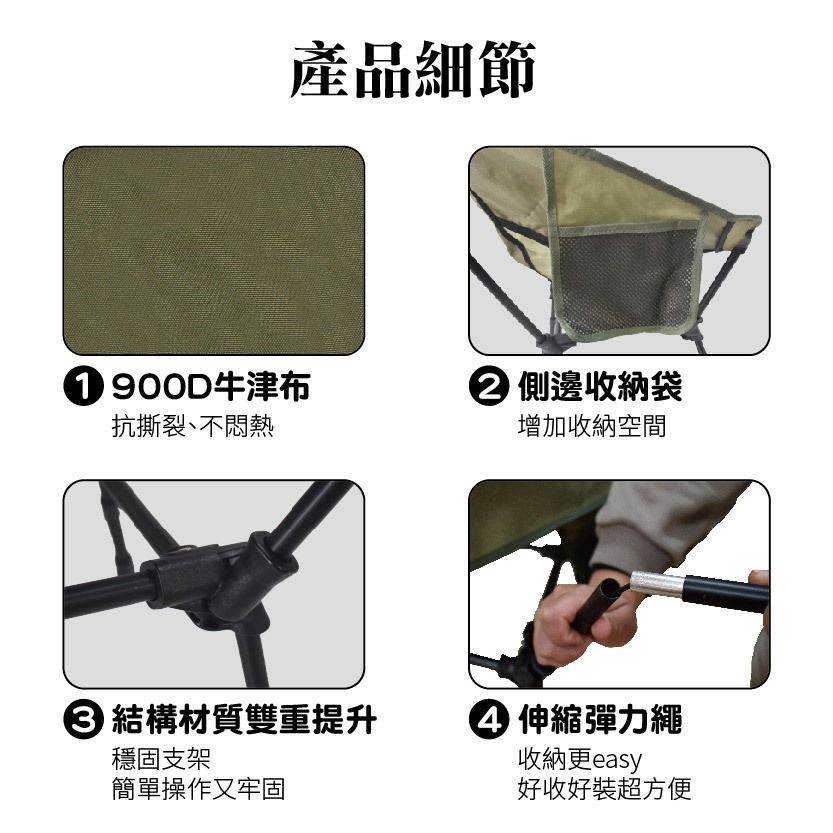 產品細節

❶ 900D牛津布
抗撕裂、不悶熱

❷ 側邊收納袋
增加收納空間

❸ 結構材質雙重提升
穩固支架
簡單操作又牢固

❹ 伸縮彈力繩
收納更easy
好收好裝超方便