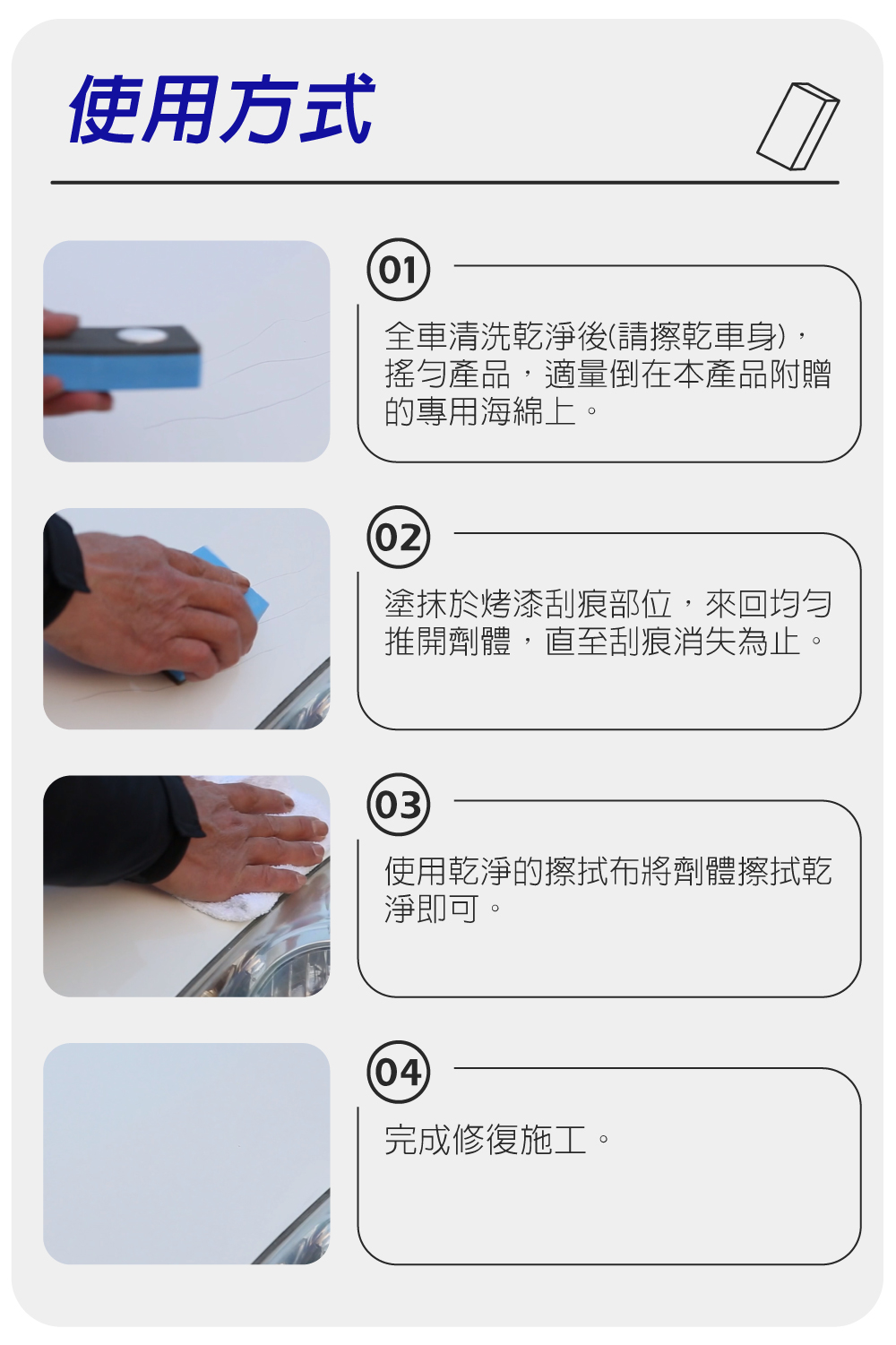 使用方式

01

全車清洗乾淨後(請擦乾車身)，搖勻產品，適量倒在本產品附贈的專用海綿上。

02

塗抹於烤漆刮痕部位，來回均勻推開劑體，直至刮痕消失為止。

03

使用乾淨的擦拭布將劑體擦拭乾淨即可。

04

完成修復施工。