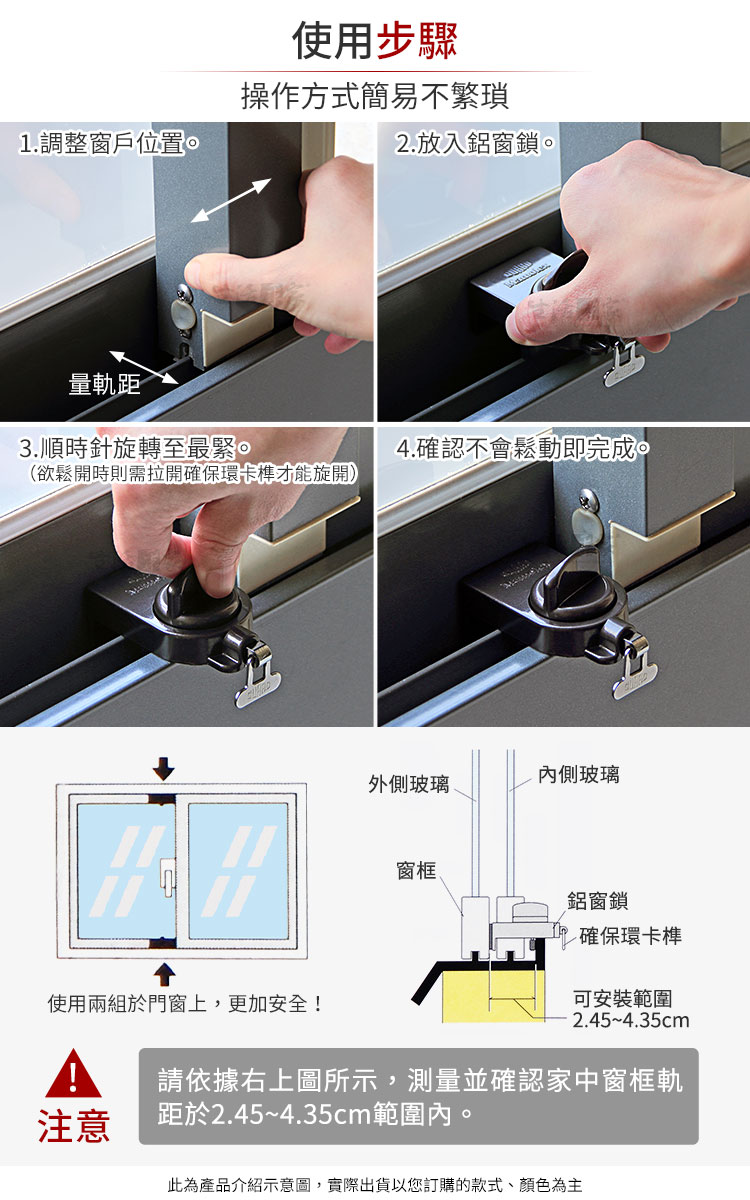 使用步驟

操作方式簡易不繁瑣

1.調整窗戶位置。

量軌距

2.放入鋁窗鎖。

3.順時針旋轉至最緊。
(欲鬆開時則需拉開確保環卡榫才能旋開)

4.確認不會鬆動即完成。

使用兩組於門窗上，更加安全！

外側玻璃

內側玻璃

窗框

鋁窗鎖

確保環卡榫

可安裝範圍
2.45~4.35cm

注意

請依據右上圖所示，測量並確認家中窗框軌距於2.45~4.35cm範圍內。

此為產品介紹示意圖，實際出貨以您訂購的款式、顏色為主