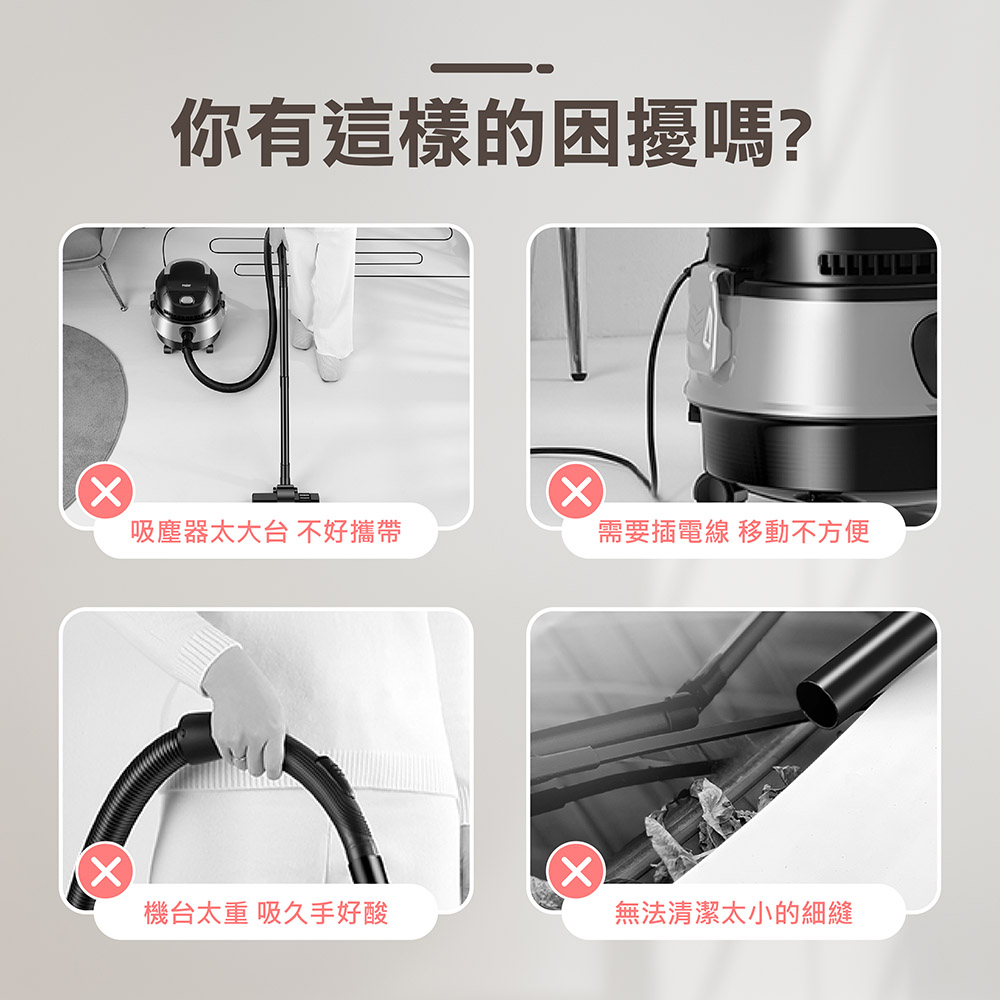 你有這樣的困擾嗎?

吸塵器太大台 不好攜帶

需要插電線 移動不方便

機台太重 吸久手好酸

無法清潔太小的細縫