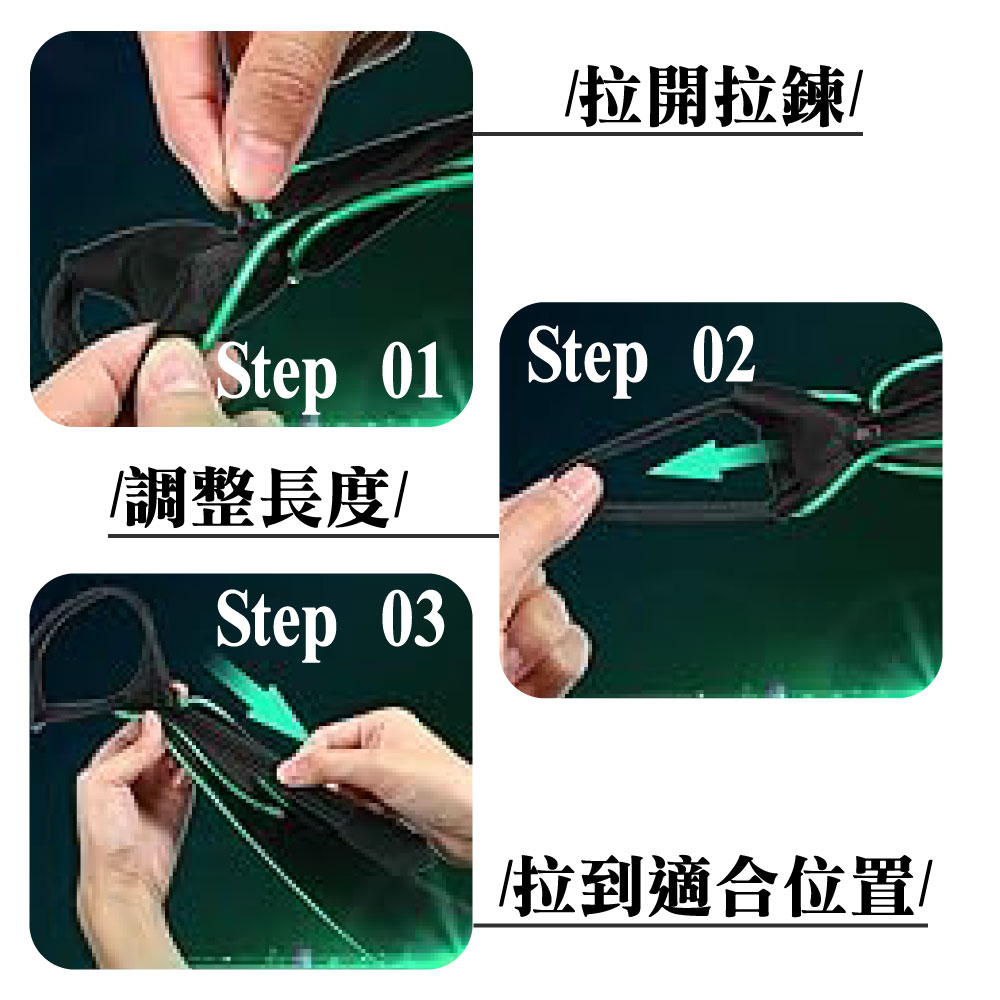 /拉開拉鍊/

Step 01

Step 02

/調整長度/

Step 03

/拉到適合位置/