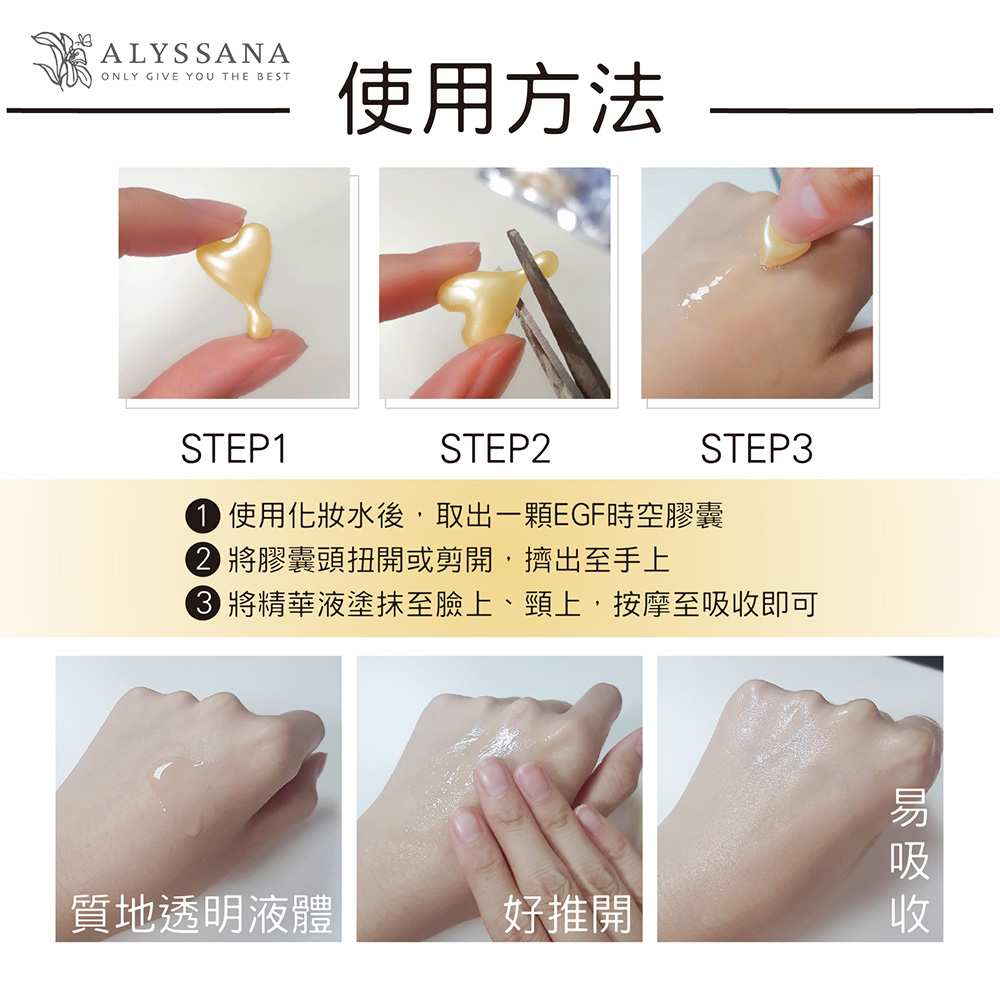 ALYSSANA
ONLY GIVE YOU THE BEST

使用方法

STEP1

STEP2

STEP3

1 使用化妝水後，取出一顆EGF時空膠囊
2 將膠囊頭扭開或剪開，擠出至手上
3 將精華液塗抹至臉上、頸上，按摩至吸收即可

質地透明液體

好推開

易吸收