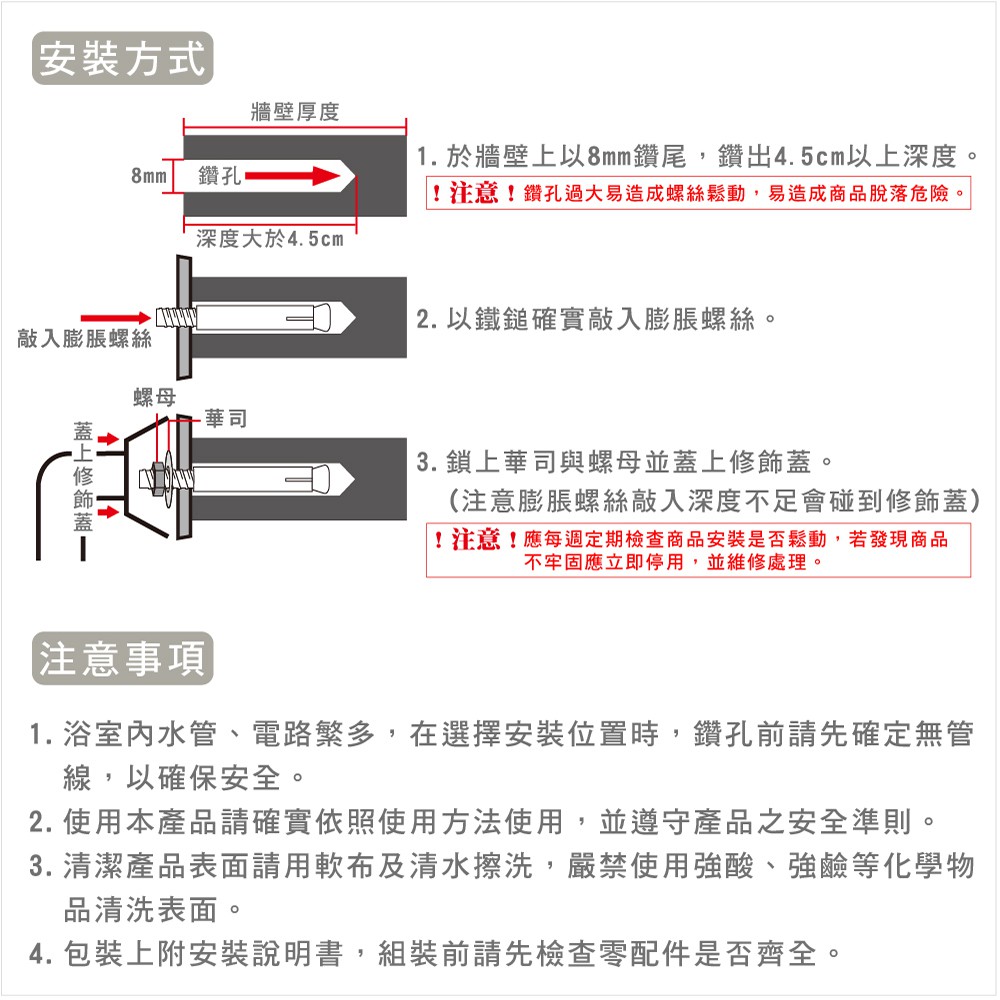 安裝方式

牆壁厚度

8mm 鑽孔

深度大於4.5cm

1. 於牆壁上以8mm鑽尾，鑽出4.5cm以上深度。

！注意！鑽孔過大易造成螺絲鬆動，易造成商品脫落危險。

敲入膨脹螺絲

2. 以鐵鎚確實敲入膨脹螺絲。

螺母

華司

蓋上修飾蓋

3. 鎖上華司與螺母並蓋上修飾蓋。
（注意膨脹螺絲敲入深度不足會碰到修飾蓋）

！注意！應每週定期檢查商品安裝是否鬆動，若發現商品不牢固應立即停用，並維修處理。

注意事項

1. 浴室內水管、電路繁多，在選擇安裝位置時，鑽孔前請先確定無管線，以確保安全。

2. 使用本產品請確實依照使用方法使用，並遵守產品之安全準則。

3. 清潔產品表面請用軟布及清水擦洗，嚴禁使用強酸、強鹼等化學物品清洗表面。

4. 包裝上附安裝說明書，組裝前請先檢查零配件是否齊全。