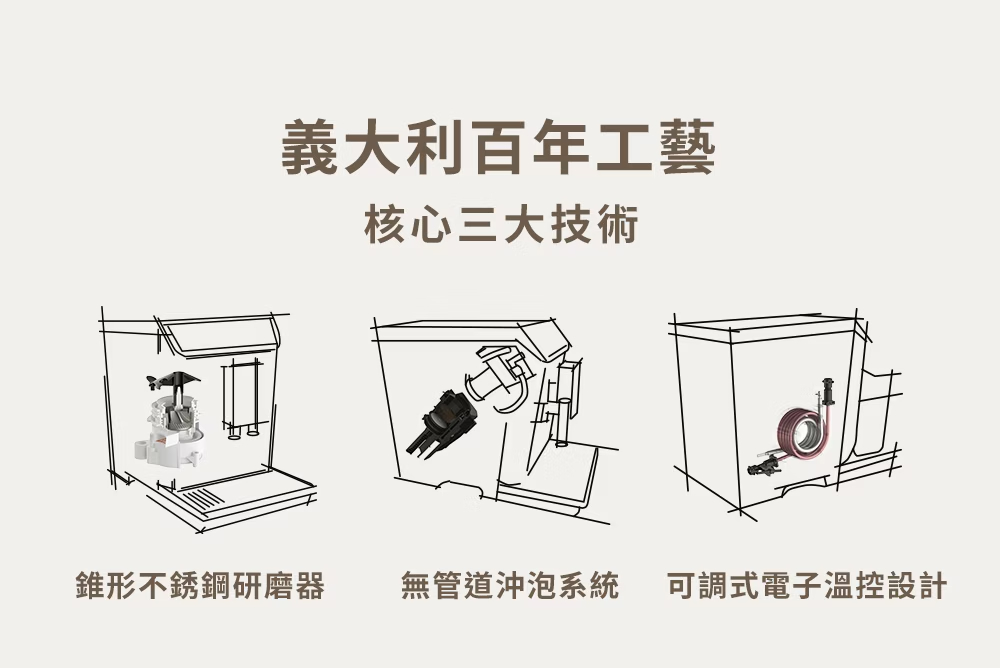 義大利百年工藝

核心三大技術

錐形不銹鋼研磨器

無管道沖泡系統

可調式電子溫控設計