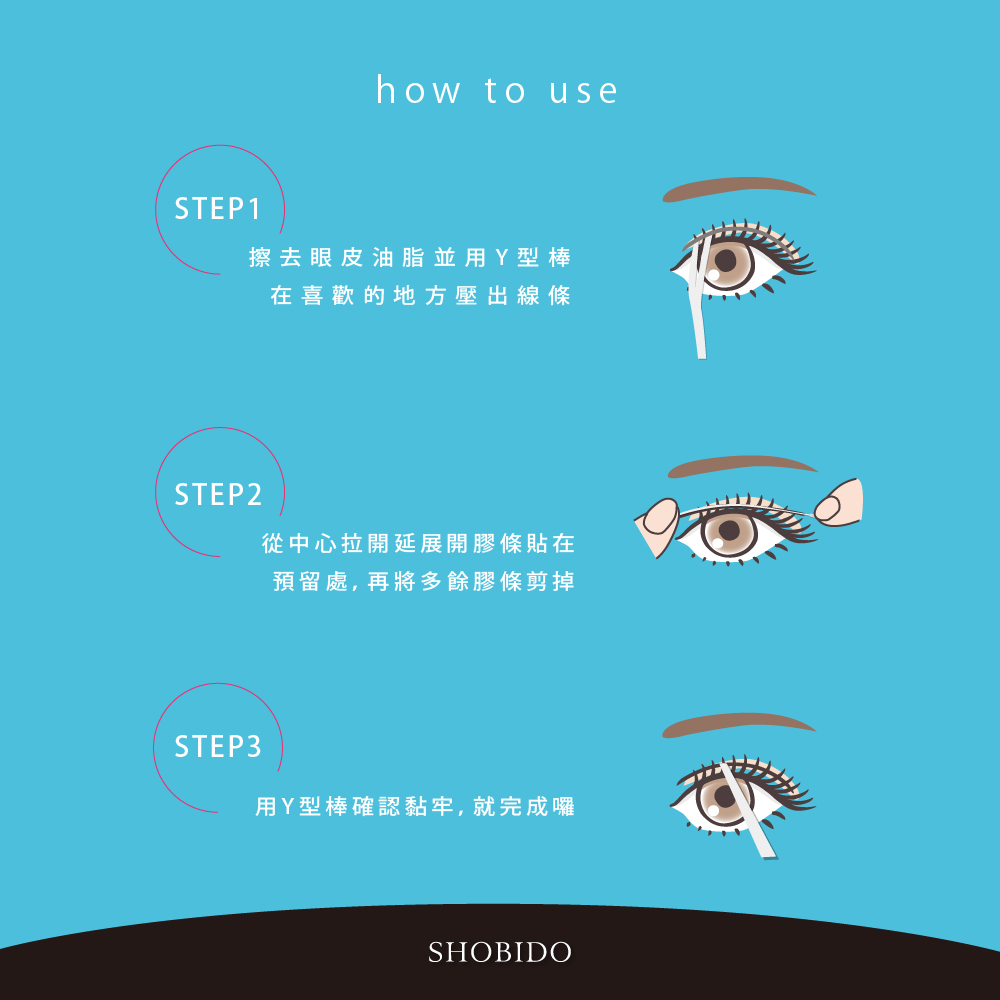 how to use

STEP1

擦去眼皮油脂並用Y型棒
在喜歡的地方壓出線條

STEP2

從中心拉開延展開膠條貼在
預留處，再將多餘膠條剪掉

STEP3

用Y型棒確認黏牢，就完成囉

SHOBIDO