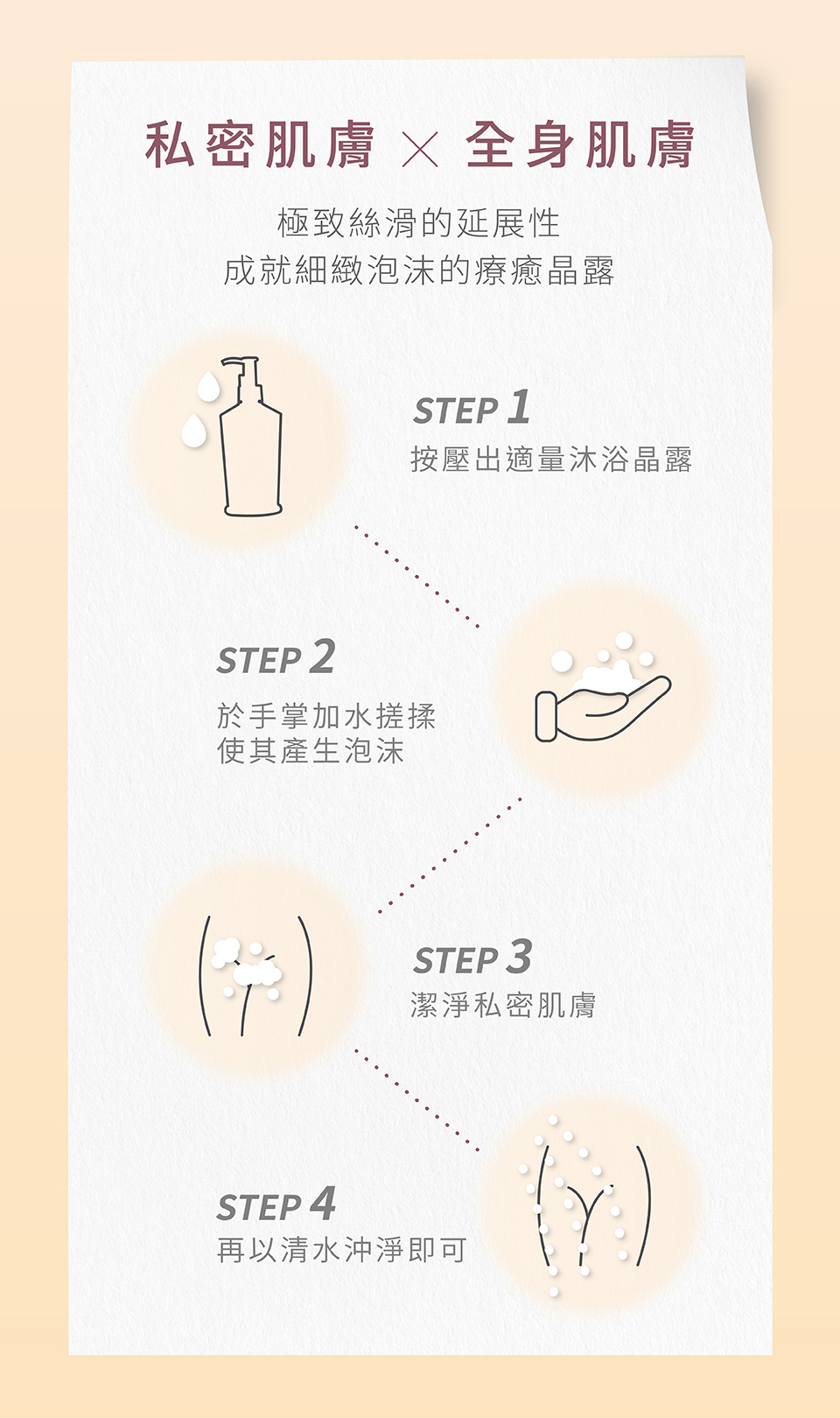 私密肌膚 × 全身肌膚

極致絲滑的延展性
成就細緻泡沫的療癒晶露

STEP 1
按壓出適量沐浴晶露

STEP 2
於手掌加水搓揉
使其產生泡沫

STEP 3
潔淨私密肌膚

STEP 4
再以清水沖淨即可