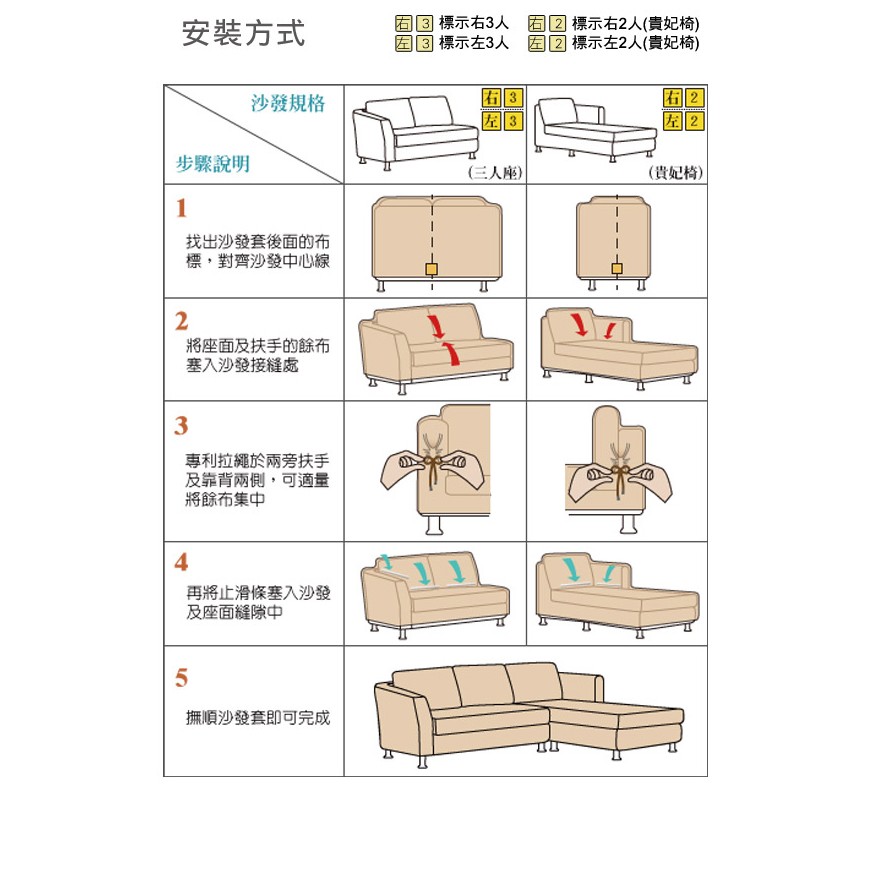 安裝方式

右 3 標示右3人　右 2 標示右2人(貴妃椅)
左 3 標示左3人　左 2 標示左2人(貴妃椅)

| 沙發規格 / 步驟說明 | 右 3 左 3 (三人座) | 右 2 左 2 (貴妃椅) |
|---|---|---|
| 1 找出沙發套後面的布標，對齊沙發中心線 | | |
| 2 將座面及扶手的餘布塞入沙發接縫處 | | |
| 3 專利拉繩於兩旁扶手及靠背兩側，可適量將餘布集中 | | |
| 4 再將止滑條塞入沙發及座面縫隙中 | | |
| 5 撫順沙發套即可完成 | | |