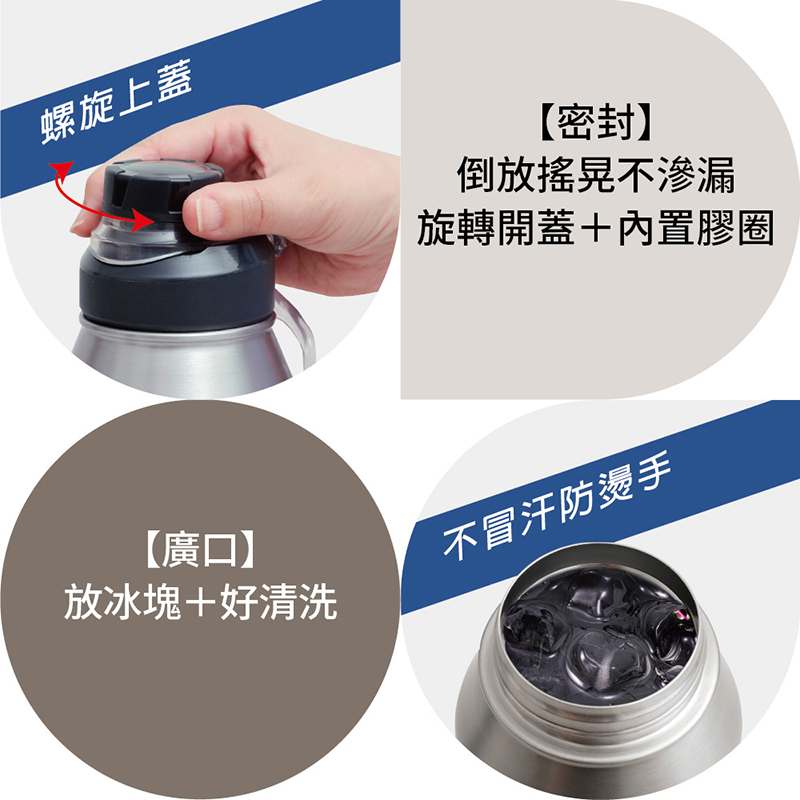 螺旋上蓋

【密封】
倒放搖晃不滲漏
旋轉開蓋＋內置膠圈

【廣口】
放冰塊＋好清洗

不冒汗防燙手