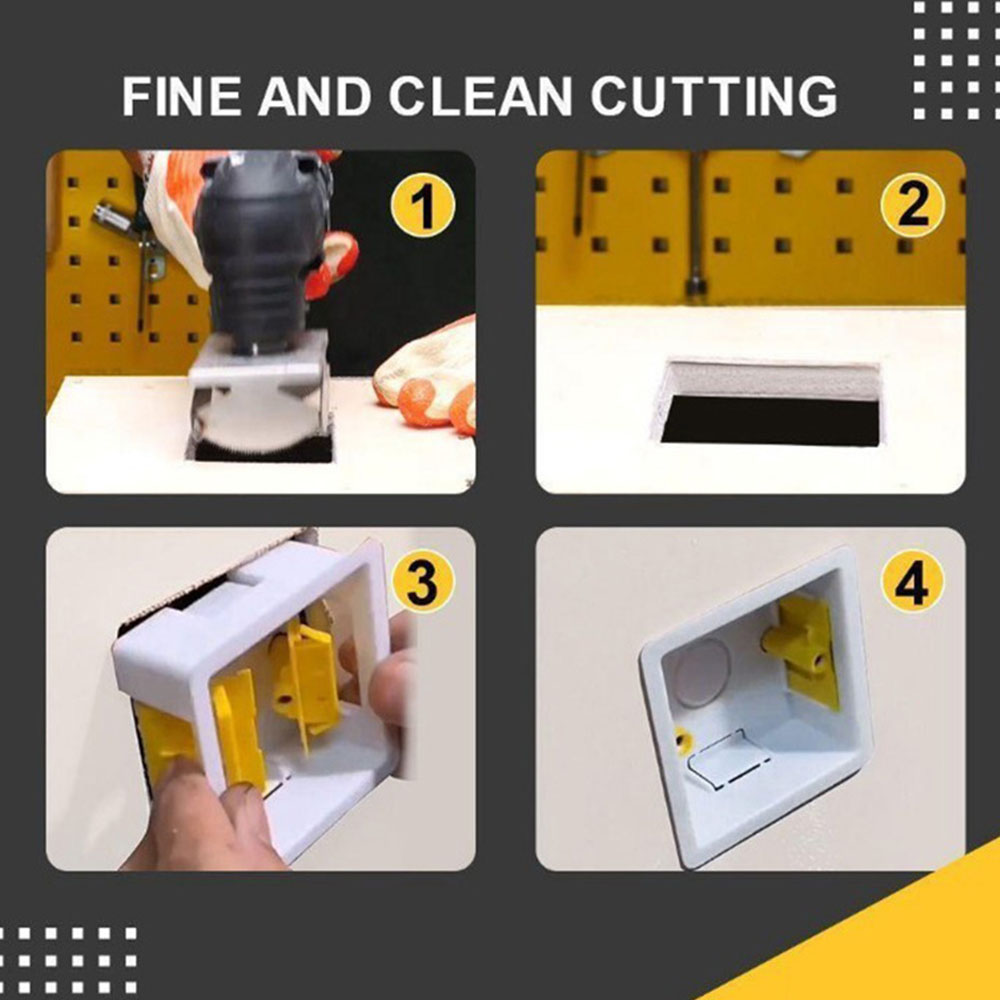 FINE AND CLEAN CUTTING

1

2

3

4