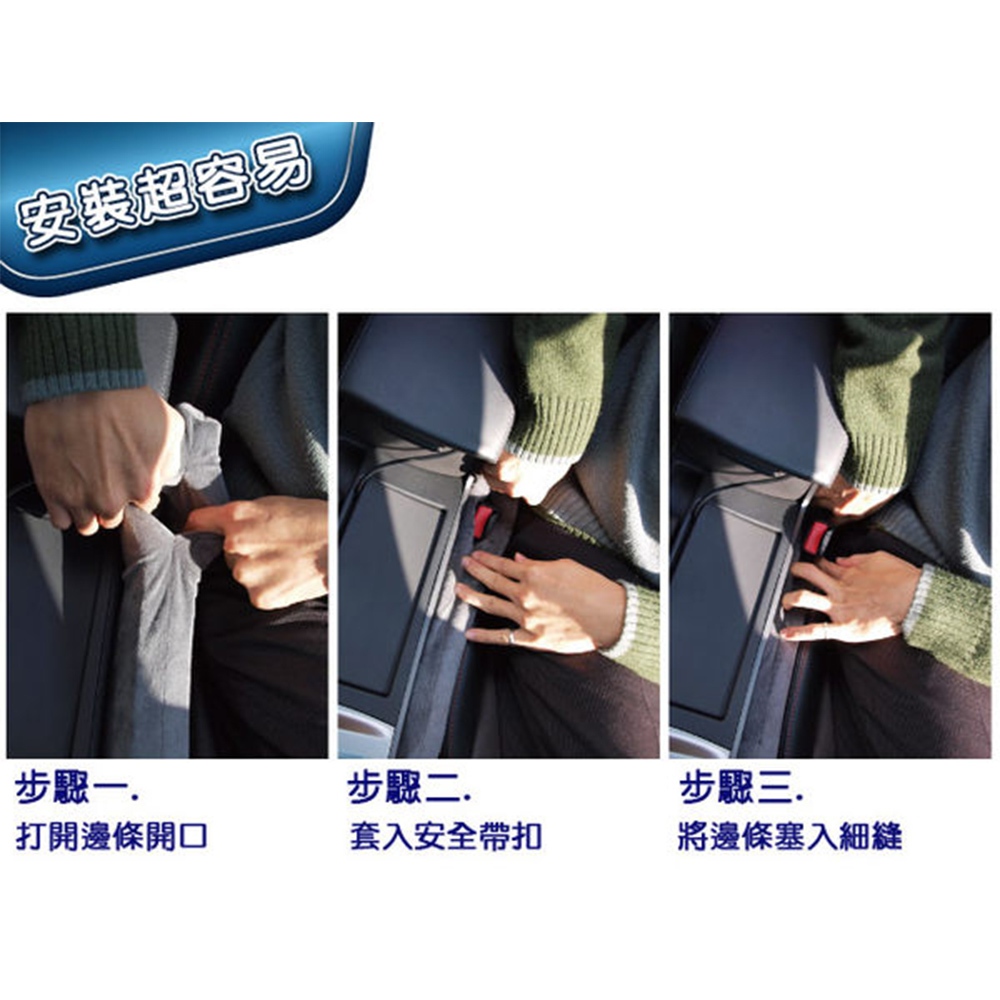 安裝超容易

步驟一.
打開邊條開口

步驟二.
套入安全帶扣

步驟三.
將邊條塞入細縫