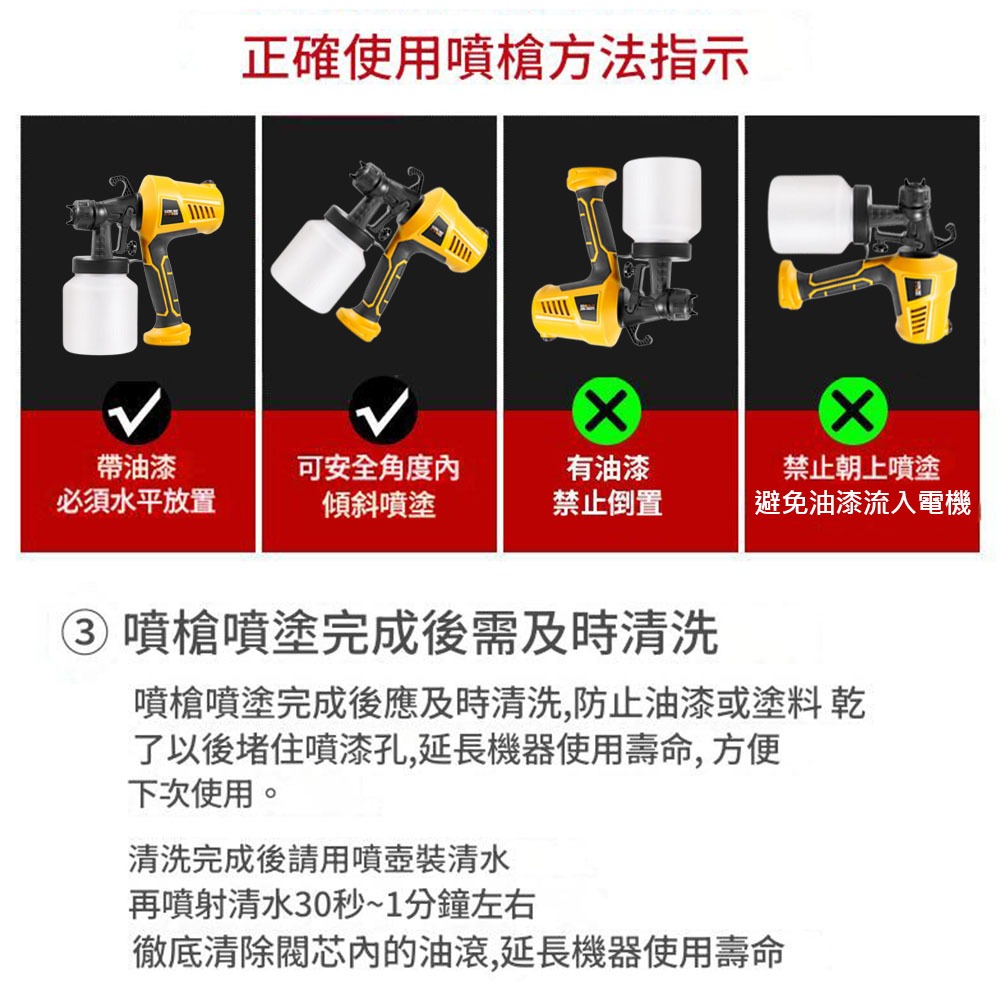 正確使用噴槍方法指示

帶油漆
必須水平放置

可安全角度內
傾斜噴塗

有油漆
禁止倒置

禁止朝上噴塗
避免油漆流入電機

③ 噴槍噴塗完成後需及時清洗

噴槍噴塗完成後應及時清洗,防止油漆或塗料 乾了以後堵住噴漆孔,延長機器使用壽命, 方便下次使用。

清洗完成後請用噴壺裝清水
再噴射清水30秒~1分鐘左右
徹底清除閥芯內的油滾,延長機器使用壽命