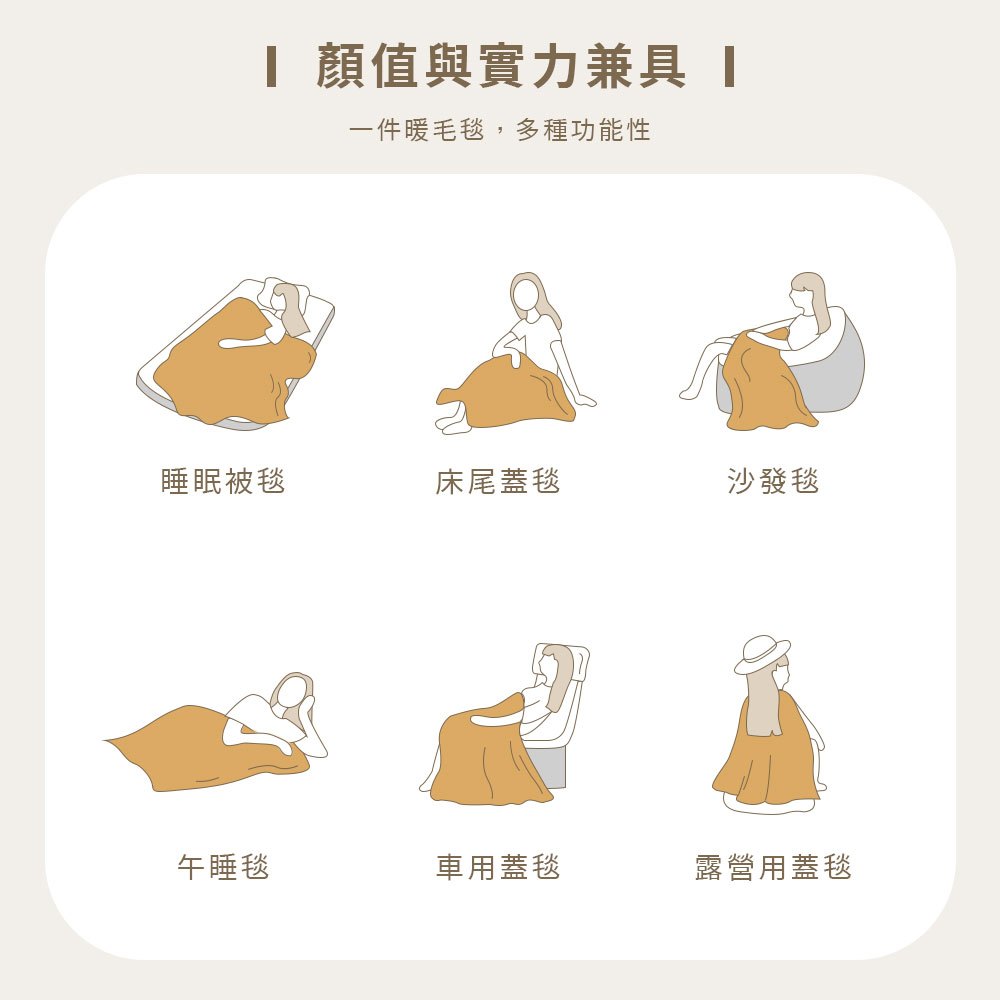 顏值與實力兼具

一件暖毛毯，多種功能性

睡眠被毯

床尾蓋毯

沙發毯

午睡毯

車用蓋毯

露營用蓋毯