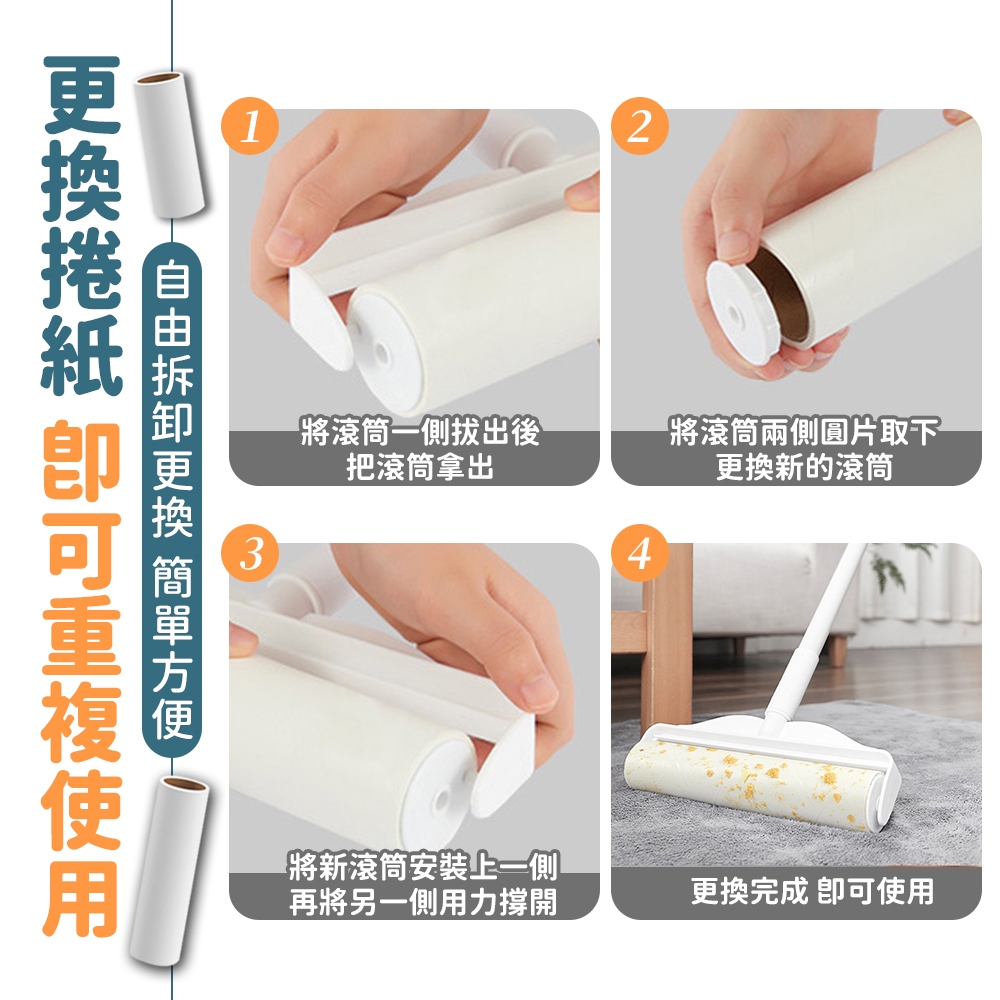 更換捲紙
即可重複使用

自由拆卸更換 簡單方便

1
將滾筒一側拔出後
把滾筒拿出

2
將滾筒兩側圓片取下
更換新的滾筒

3
將新滾筒安裝上一側
再將另一側用力撐開

4
更換完成 即可使用