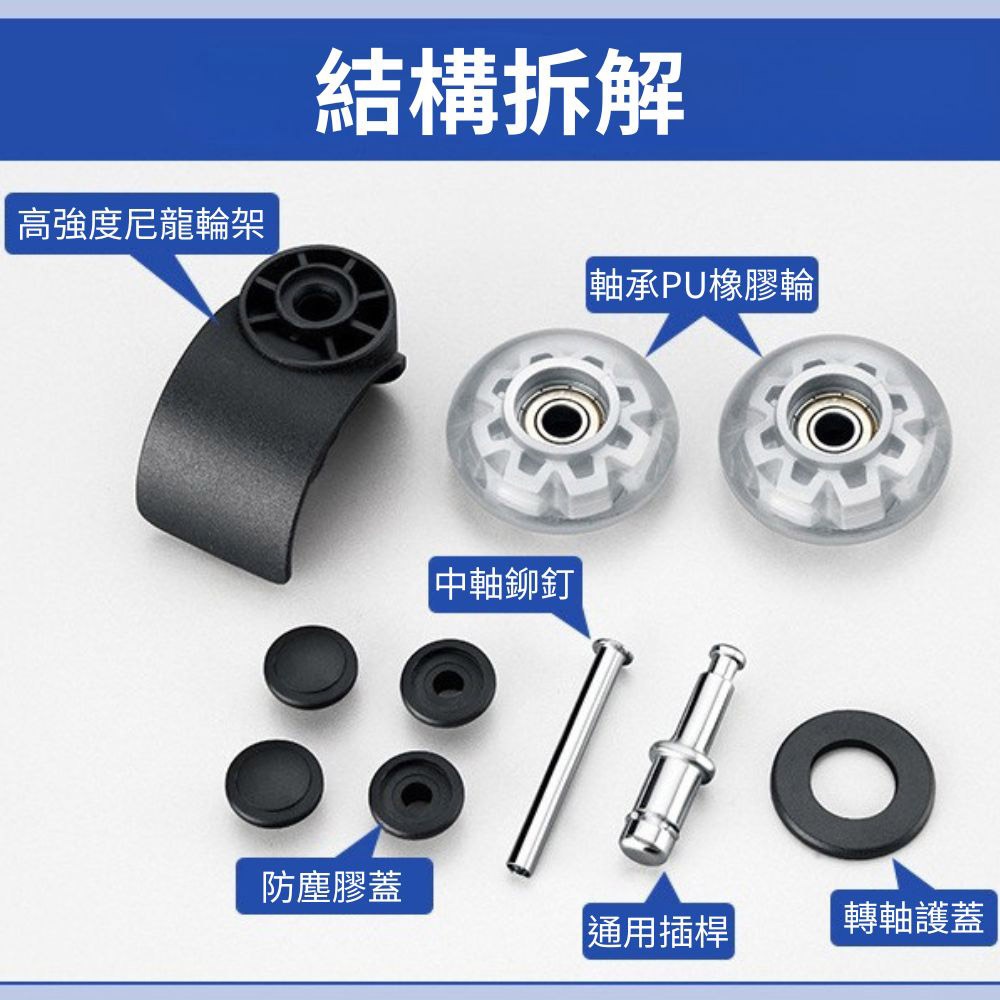 結構拆解

高強度尼龍輪架

軸承PU橡膠輪

中軸鉚釘

防塵膠蓋

通用插桿

轉軸護蓋