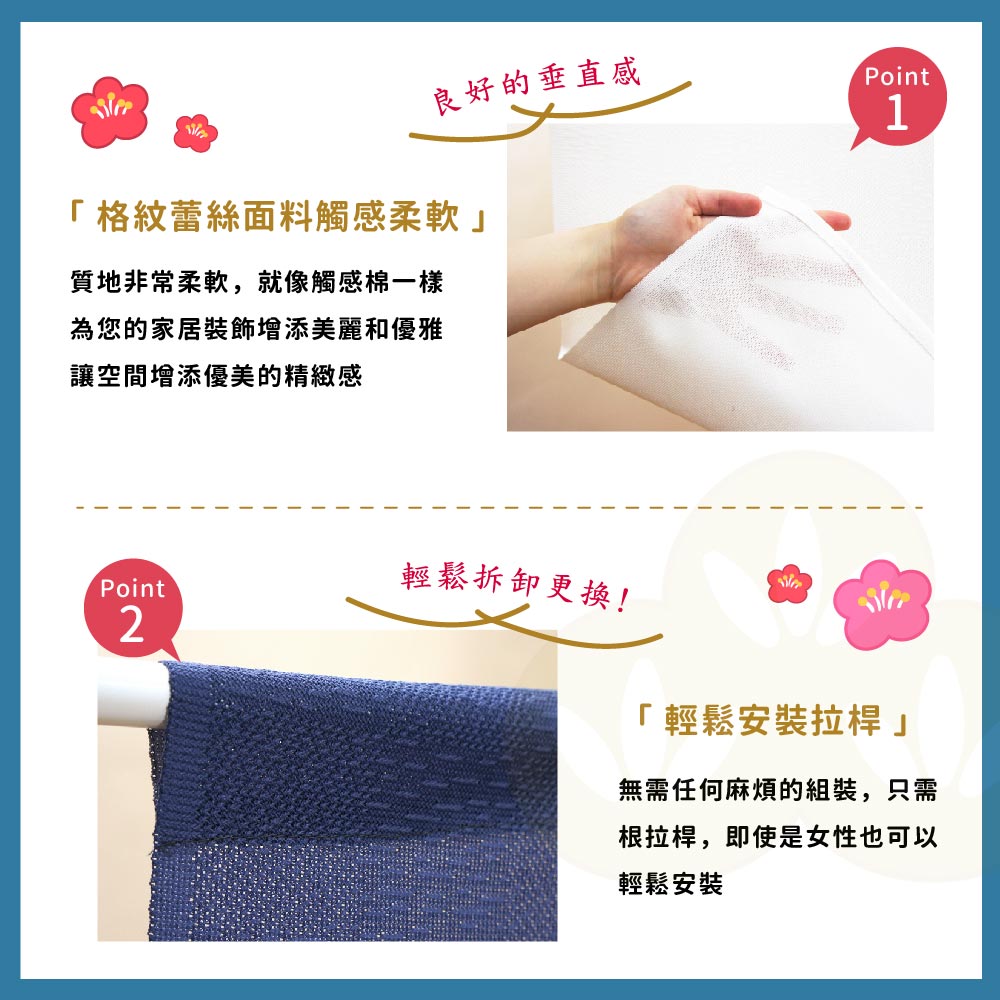 良好的垂直感

Point 1

「格紋蕾絲面料觸感柔軟」

質地非常柔軟，就像觸感棉一樣
為您的家居裝飾增添美麗和優雅
讓空間增添優美的精緻感

Point 2

輕鬆拆卸更換！

「輕鬆安裝拉桿」

無需任何麻煩的組裝，只需根拉桿，即使是女性也可以輕鬆安裝