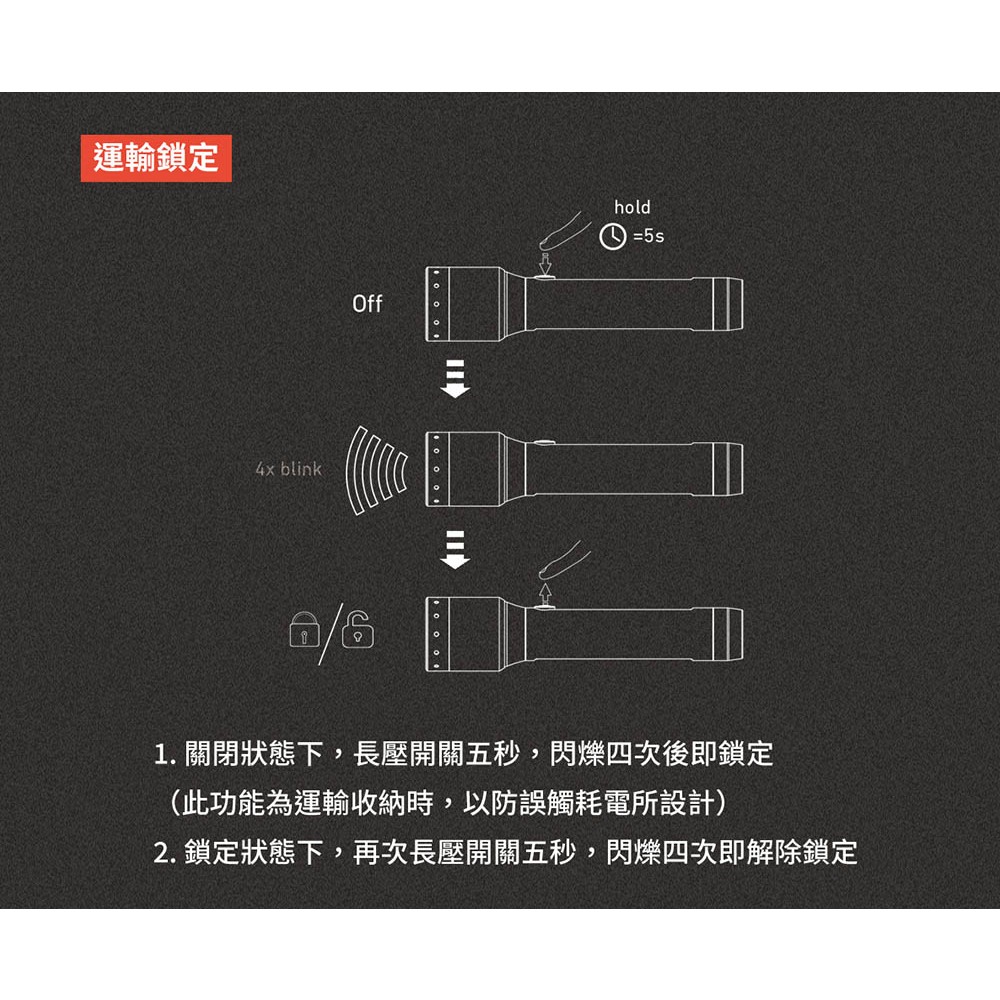 運輸鎖定

hold
=5s

Off

4x blink

1. 關閉狀態下，長壓開關五秒，閃爍四次後即鎖定
（此功能為運輸收納時，以防誤觸耗電所設計）
2. 鎖定狀態下，再次長壓開關五秒，閃爍四次即解除鎖定