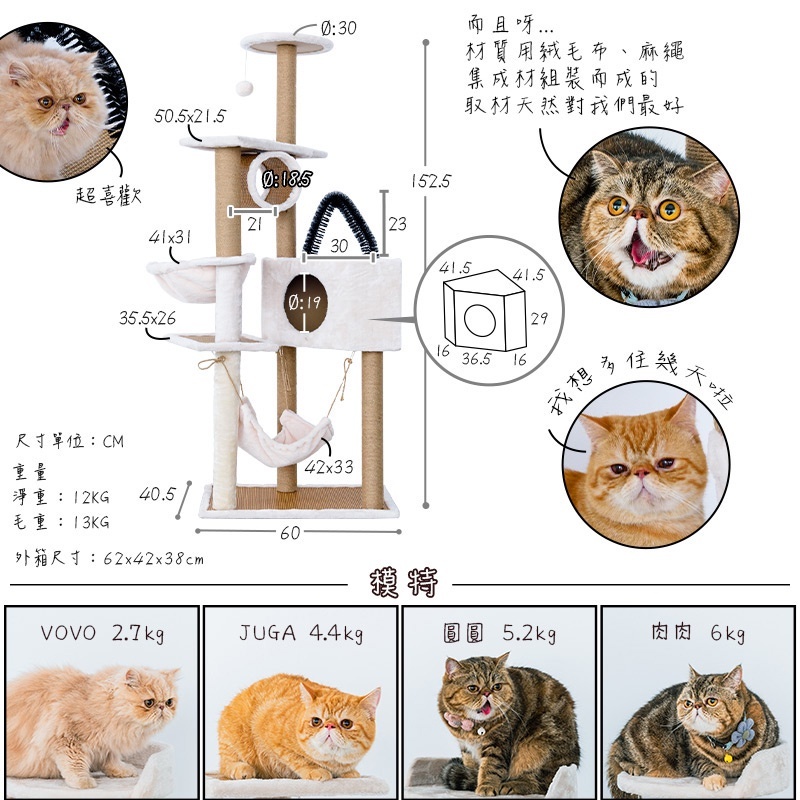 超喜歡

Ø:30

50.5x21.5

Ø:18.5

21

41x31

30

23

152.5

Ø:19

35.5x26

42x33

40.5

60

41.5

41.5

29

16

36.5

16

而且呀...
材質用絨毛布、麻繩
集成材組裝而成的
取材天然對我們最好

我想多住幾天啦

尺寸單位：CM

重量
淨重：12KG
毛重：13KG

外箱尺寸：62x42x38cm

模特

VOVO 2.7kg

JUGA 4.4kg

圓圓 5.2kg

肉肉 6kg