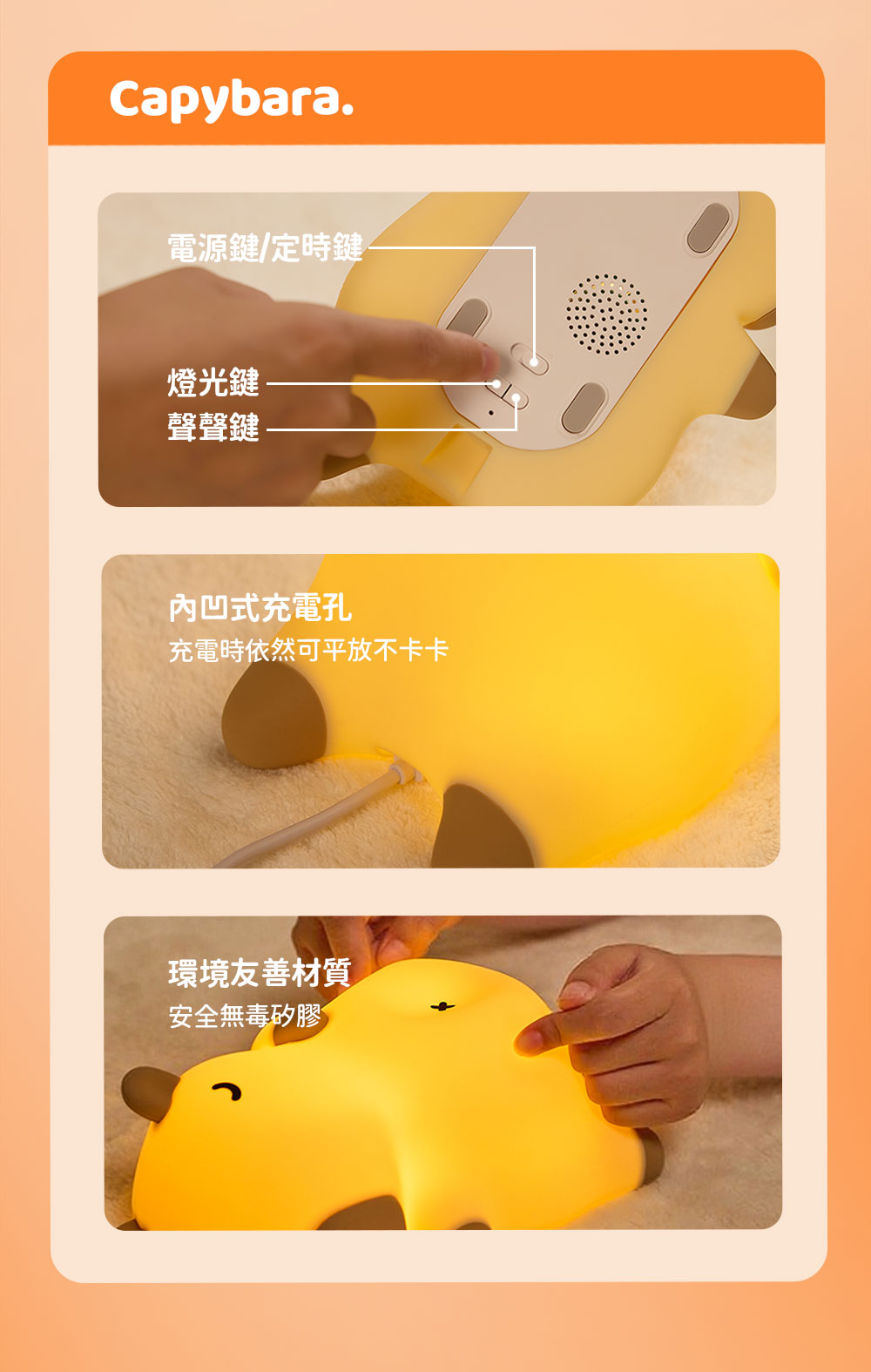 Capybara.

電源鍵/定時鍵

燈光鍵

聲聲鍵

內凹式充電孔

充電時依然可平放不卡卡

環境友善材質

安全無毒矽膠