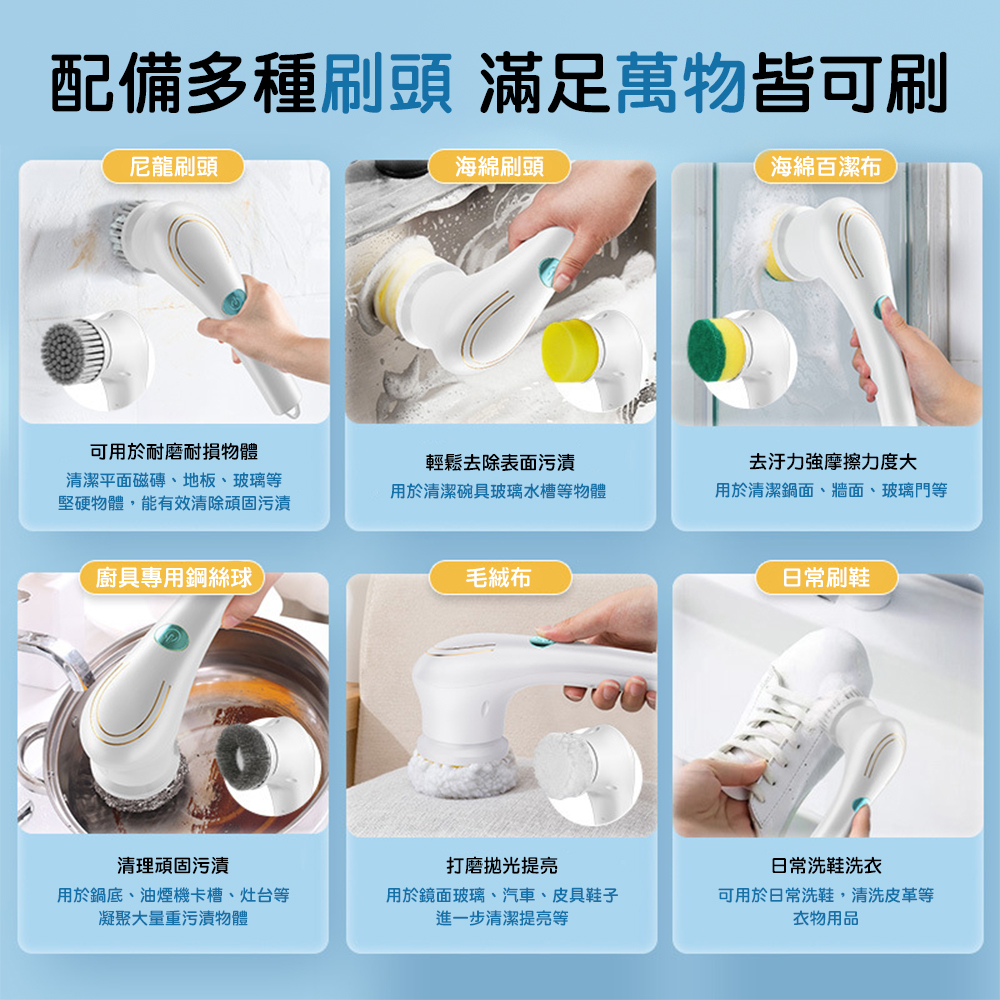 配備多種刷頭 滿足萬物皆可刷

尼龍刷頭

可用於耐磨耐損物體

清潔平面磁磚、地板、玻璃等堅硬物體，能有效清除頑固污漬

海綿刷頭

輕鬆去除表面污漬

用於清潔碗具玻璃水槽等物體

海綿百潔布

去汙力強摩擦力度大

用於清潔鍋面、牆面、玻璃門等

廚具專用鋼絲球

清理頑固污漬

用於鍋底、油煙機卡槽、灶台等凝聚大量重污漬物體

毛絨布

打磨拋光提亮

用於鏡面玻璃、汽車、皮具鞋子進一步清潔提亮等

日常刷鞋

日常洗鞋洗衣

可用於日常洗鞋，清洗皮革等衣物用品