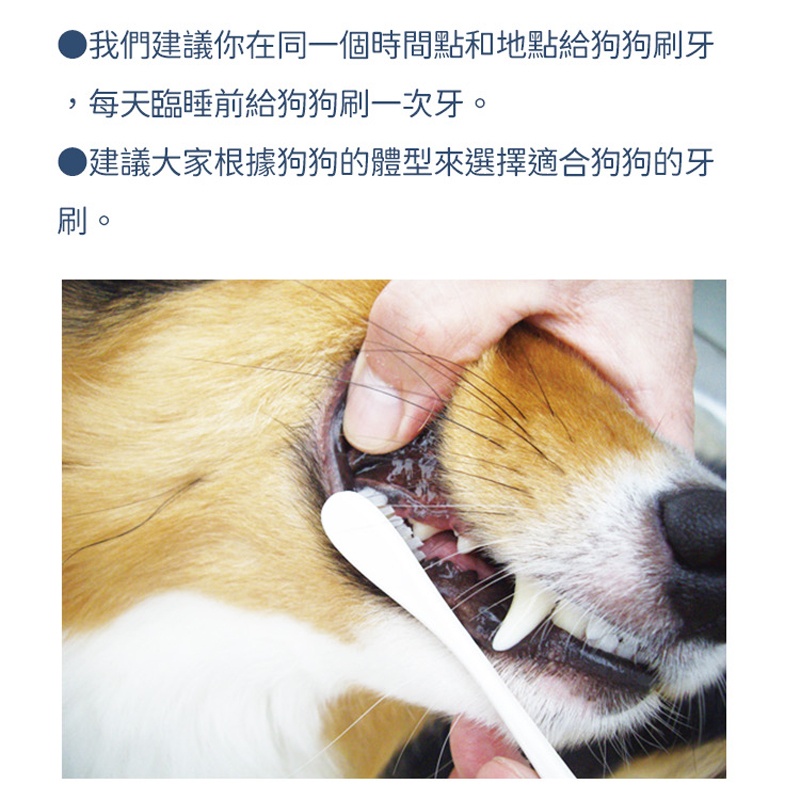 ●我們建議你在同一個時間點和地點給狗狗刷牙，每天臨睡前給狗狗刷一次牙。

●建議大家根據狗狗的體型來選擇適合狗狗的牙刷。