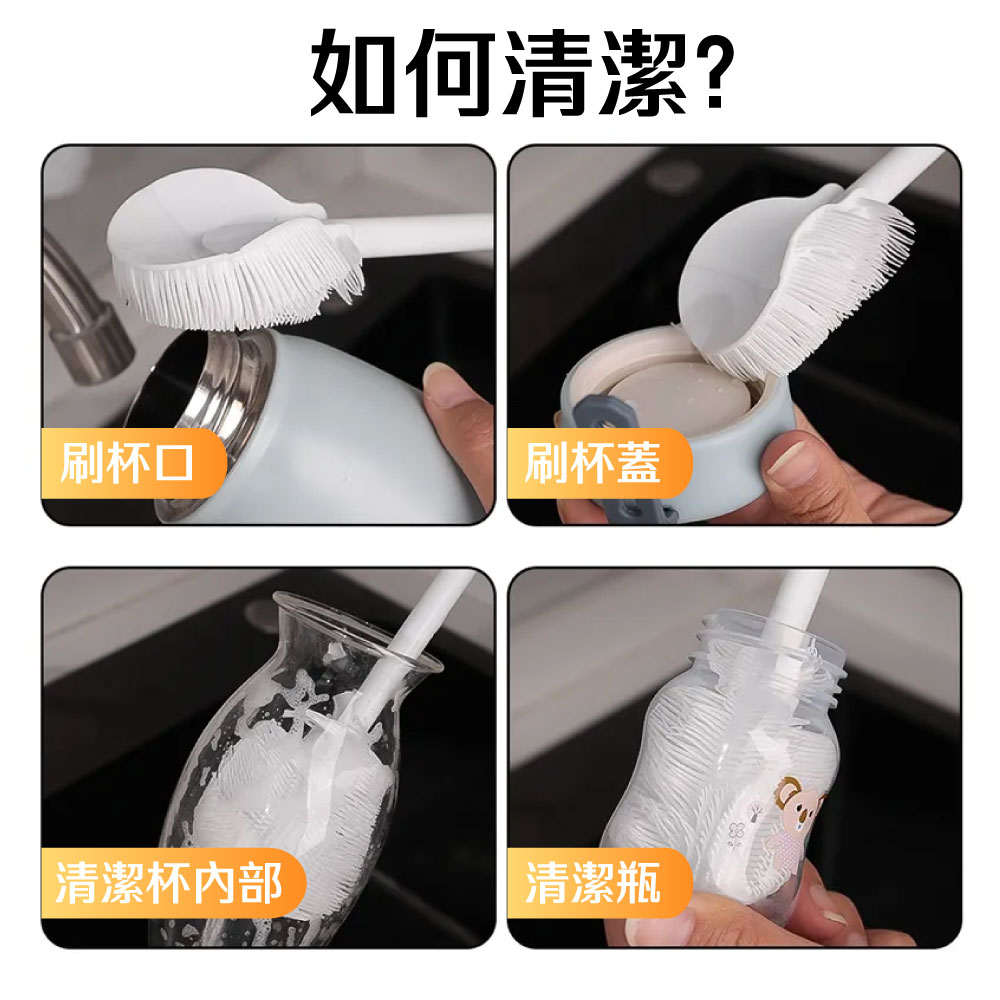 如何清潔?

刷杯口

刷杯蓋

清潔杯內部

清潔瓶