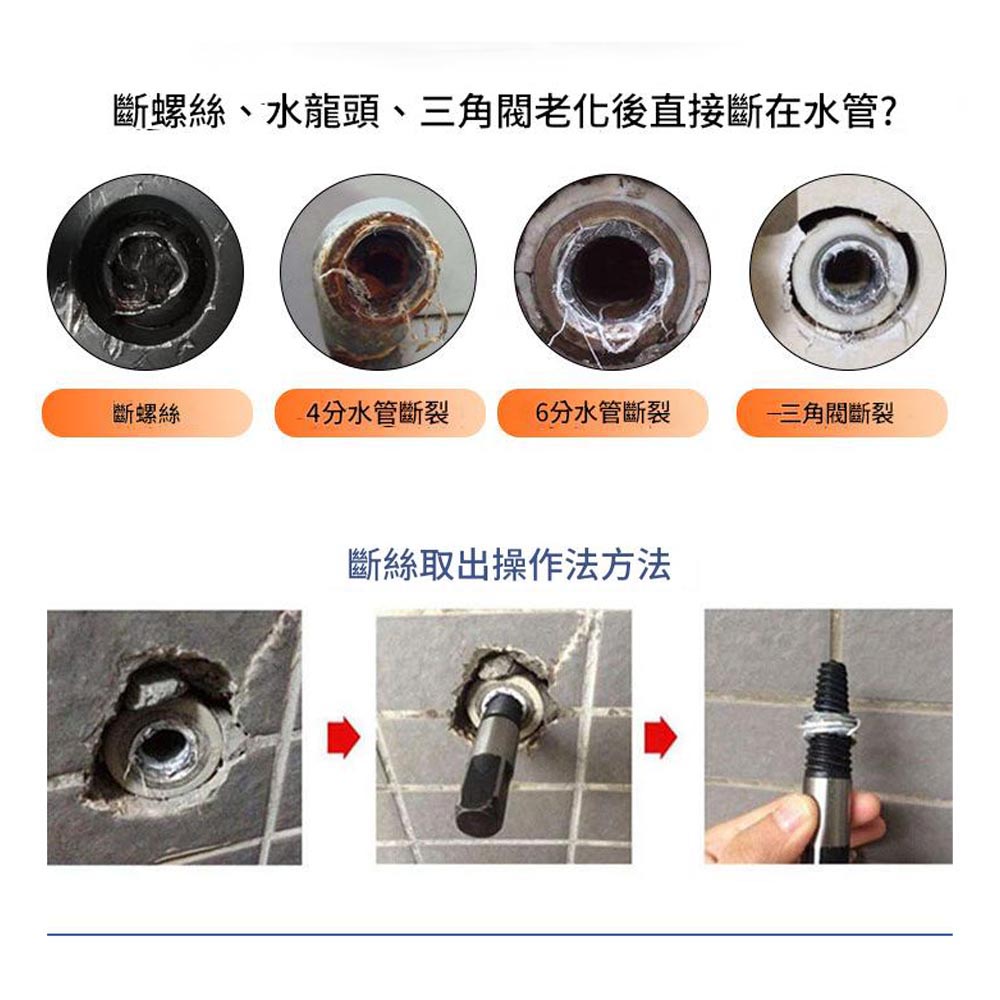 斷螺絲、水龍頭、三角閥老化後直接斷在水管?

斷螺絲

4分水管斷裂

6分水管斷裂

三角閥斷裂

斷絲取出操作法方法