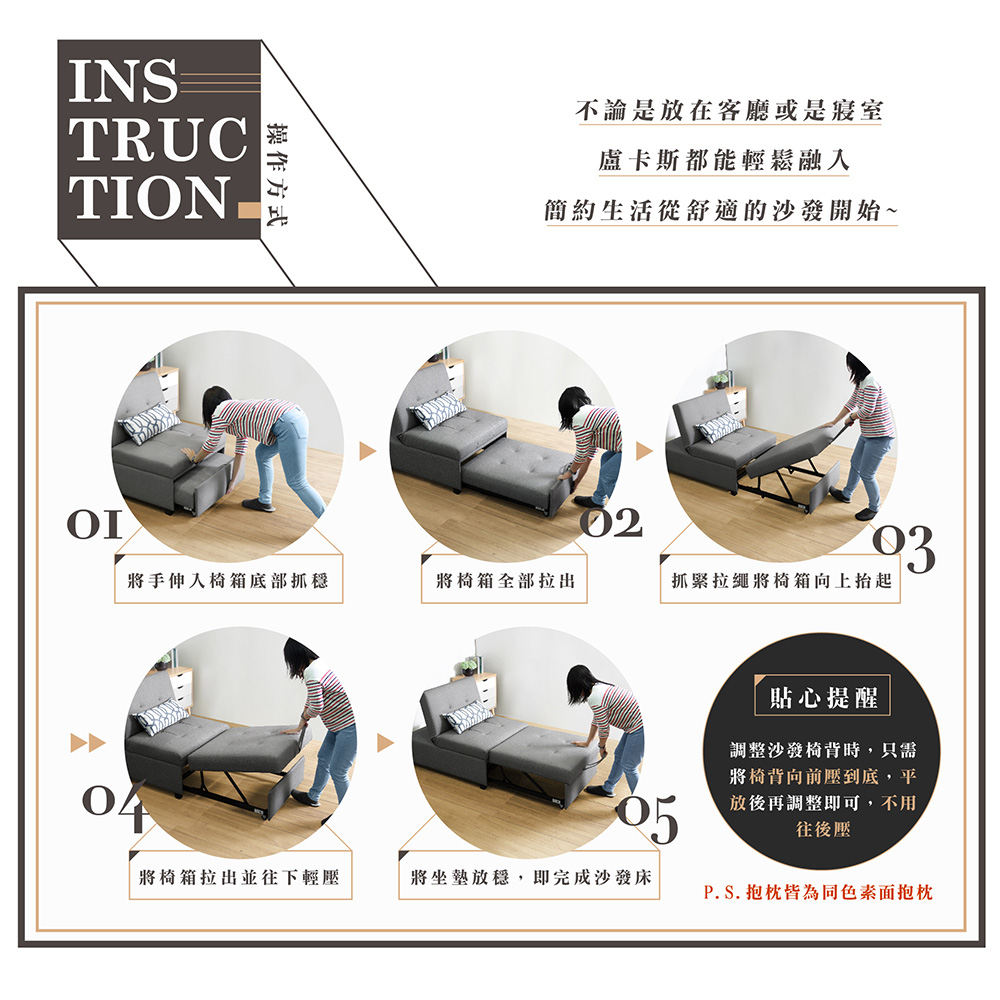 INS
TRUC
TION

操作方式

不論是放在客廳或是寢室
盧卡斯都能輕鬆融入
簡約生活從舒適的沙發開始~

01
將手伸入椅箱底部抓穩

02
將椅箱全部拉出

03
抓緊拉繩將椅箱向上抬起

04
將椅箱拉出並往下輕壓

05
將坐墊放穩，即完成沙發床

貼心提醒

調整沙發椅背時，只需將椅背向前壓到底，平放後再調整即可，不用往後壓

P.S. 抱枕皆為同色素面抱枕