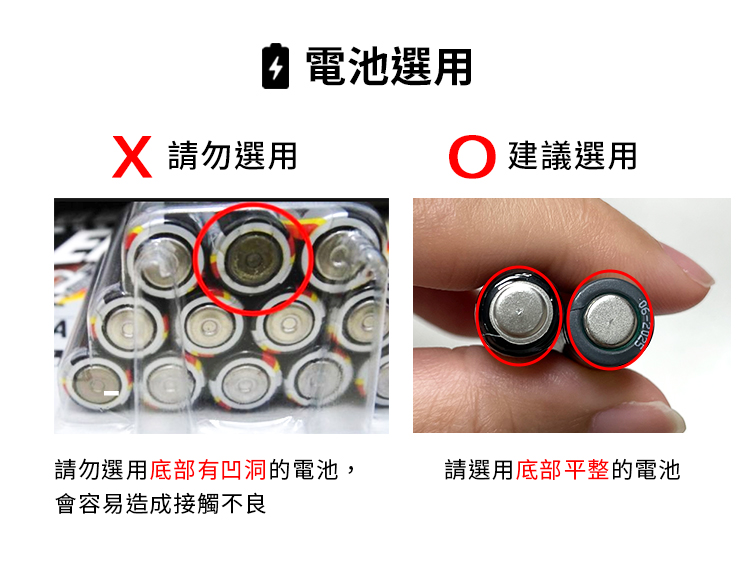 電池選用

X 請勿選用

O 建議選用

06-2025

請勿選用底部有凹洞的電池，會容易造成接觸不良

請選用底部平整的電池