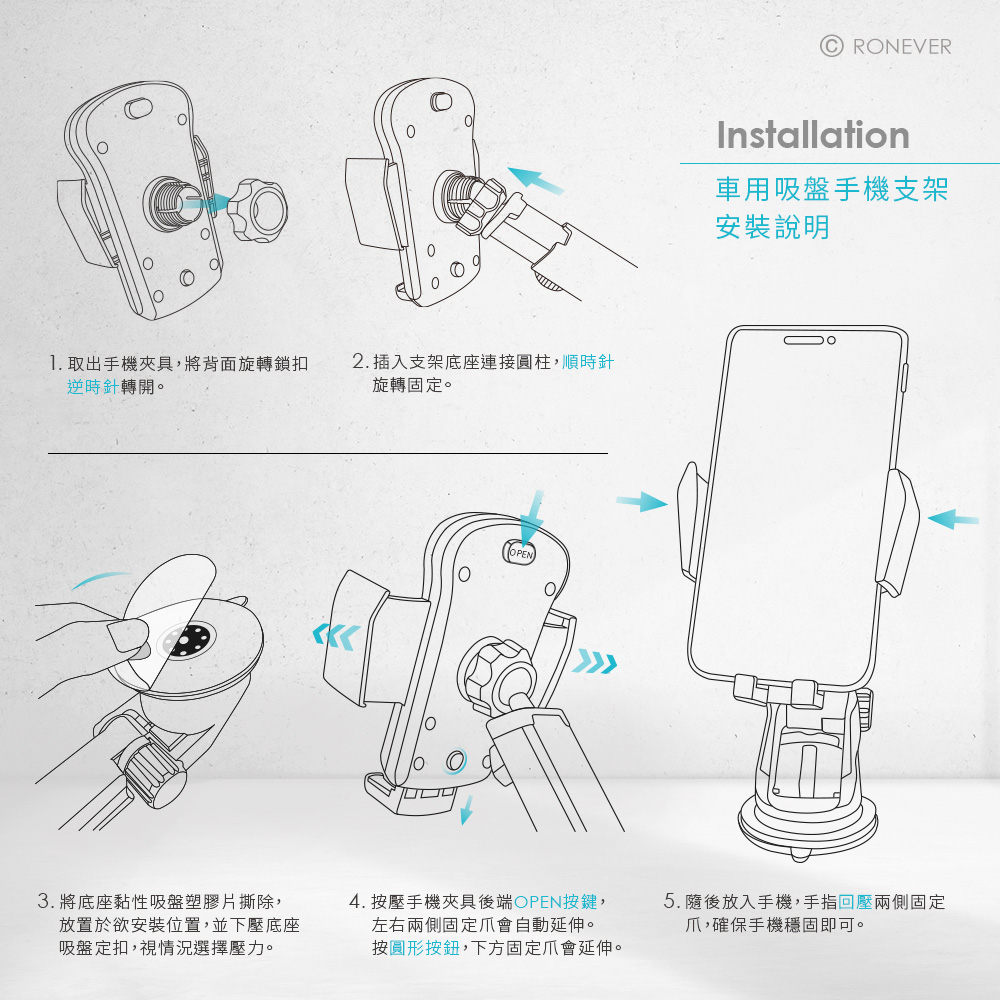 © RONEVER

Installation

車用吸盤手機支架
安裝說明

1. 取出手機夾具，將背面旋轉鎖扣逆時針轉開。

2. 插入支架底座連接圓柱，順時針旋轉固定。

OPEN

3. 將底座黏性吸盤塑膠片撕除，放置於欲安裝位置，並下壓底座吸盤定扣，視情況選擇壓力。

4. 按壓手機夾具後端OPEN按鍵，左右兩側固定爪會自動延伸。按圓形按鈕，下方固定爪會延伸。

5. 隨後放入手機，手指回壓兩側固定爪，確保手機穩固即可。