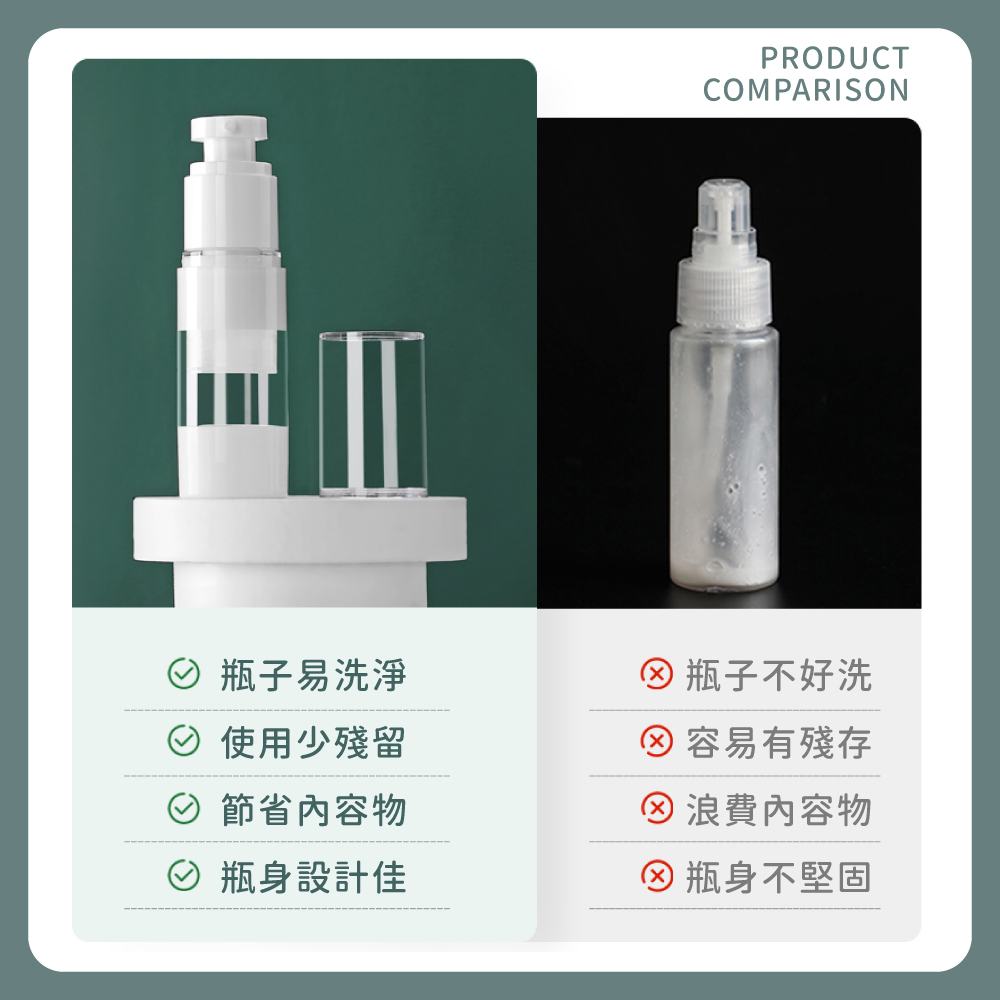 PRODUCT
COMPARISON

瓶子易洗淨

使用少殘留

節省內容物

瓶身設計佳

瓶子不好洗

容易有殘存

浪費內容物

瓶身不堅固