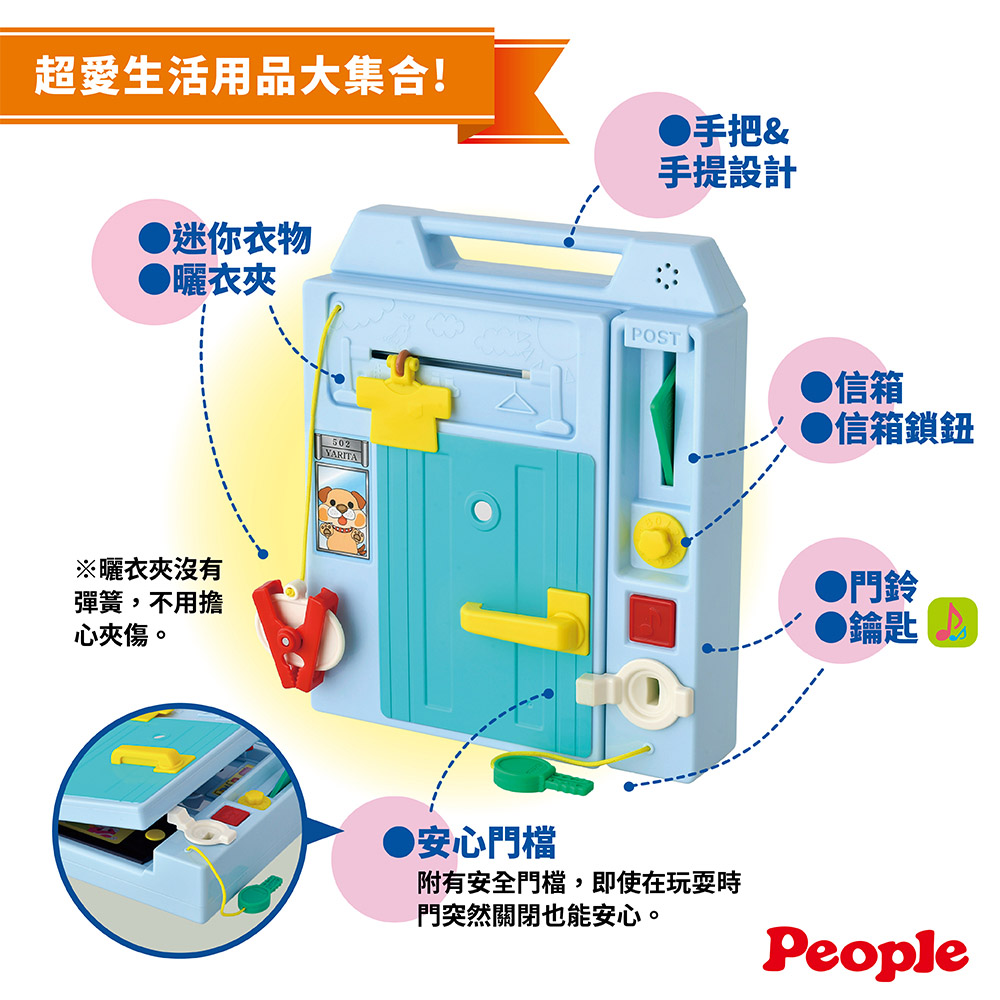 超愛生活用品大集合!

●手把&
手提設計

●迷你衣物
●曬衣夾

POST

502
YARITA

●信箱
●信箱鎖鈕

※曬衣夾沒有彈簧，不用擔心夾傷。

●門鈴
●鑰匙

●安心門檔
附有安全門檔，即使在玩耍時門突然關閉也能安心。

People