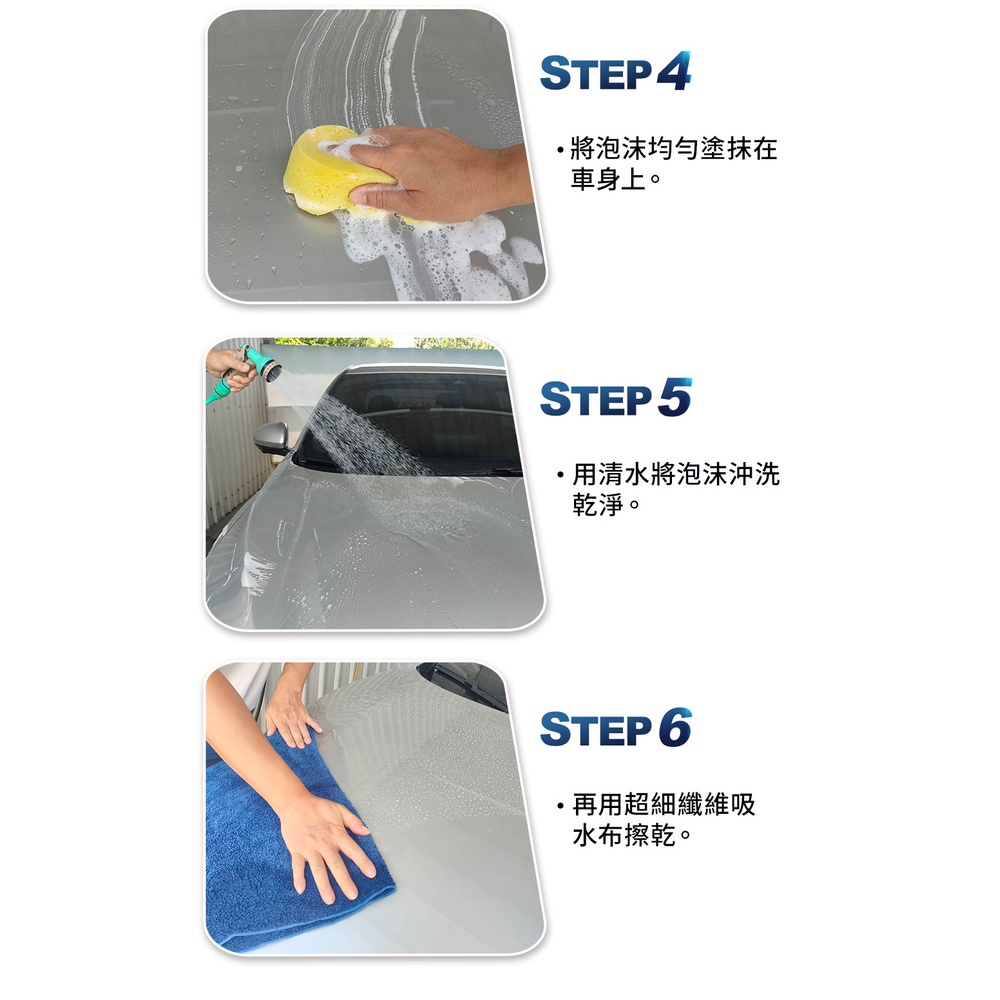 STEP 4

• 將泡沫均勻塗抹在車身上。

STEP 5

• 用清水將泡沫沖洗乾淨。

STEP 6

• 再用超細纖維吸水布擦乾。