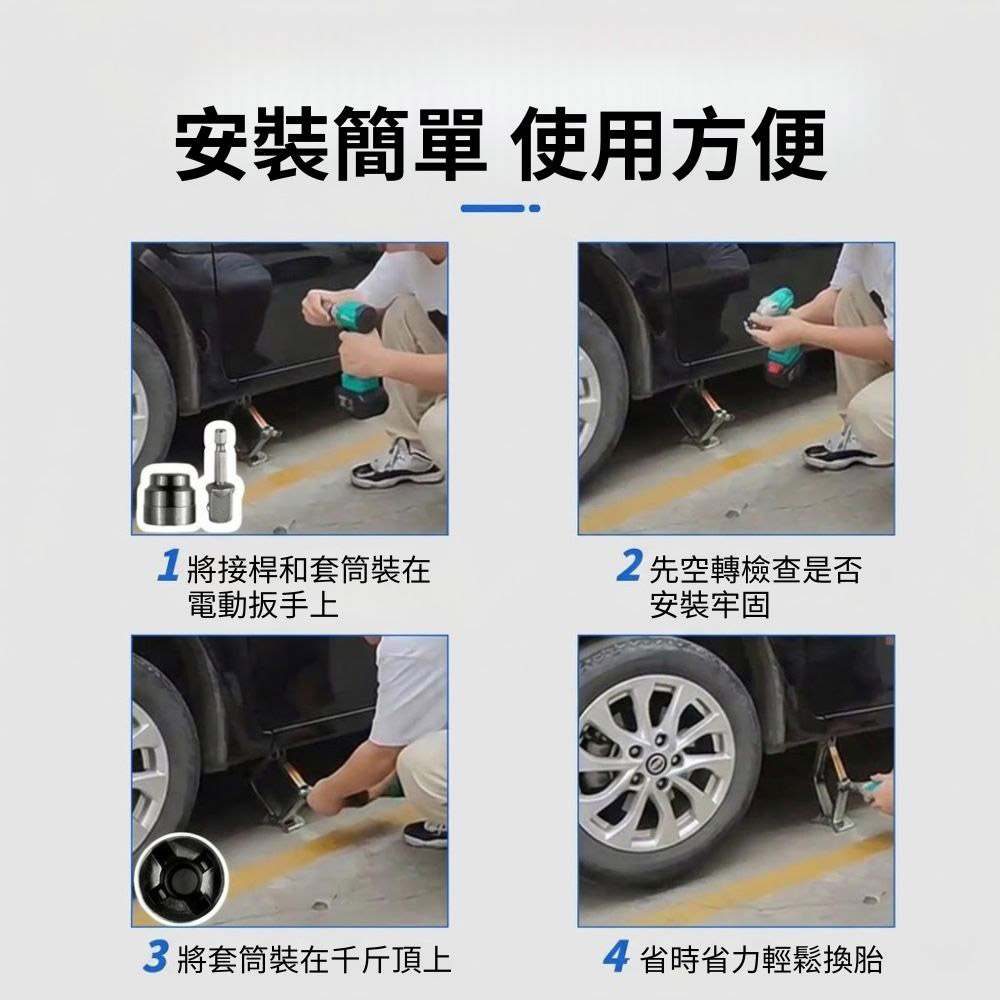 安裝簡單 使用方便

1 將接桿和套筒裝在電動扳手上

2 先空轉檢查是否安裝牢固

3 將套筒裝在千斤頂上

4 省時省力輕鬆換胎