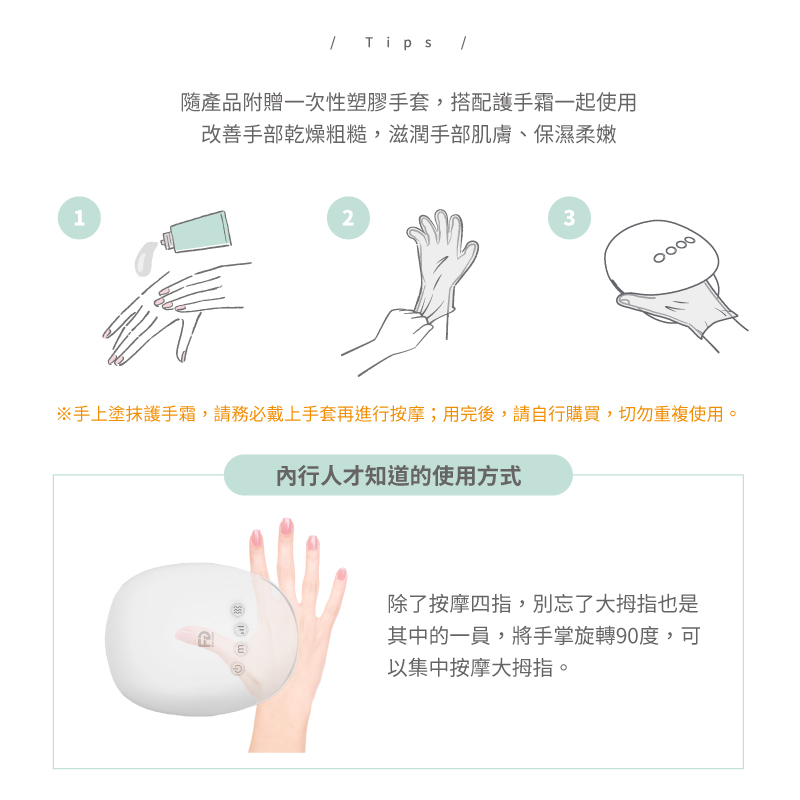 / Tips /

隨產品附贈一次性塑膠手套，搭配護手霜一起使用
改善手部乾燥粗糙，滋潤手部肌膚、保濕柔嫩

1

2

3

※手上塗抹護手霜，請務必戴上手套再進行按摩；用完後，請自行購買，切勿重複使用。

內行人才知道的使用方式

除了按摩四指，別忘了大拇指也是其中的一員，將手掌旋轉90度，可以集中按摩大拇指。