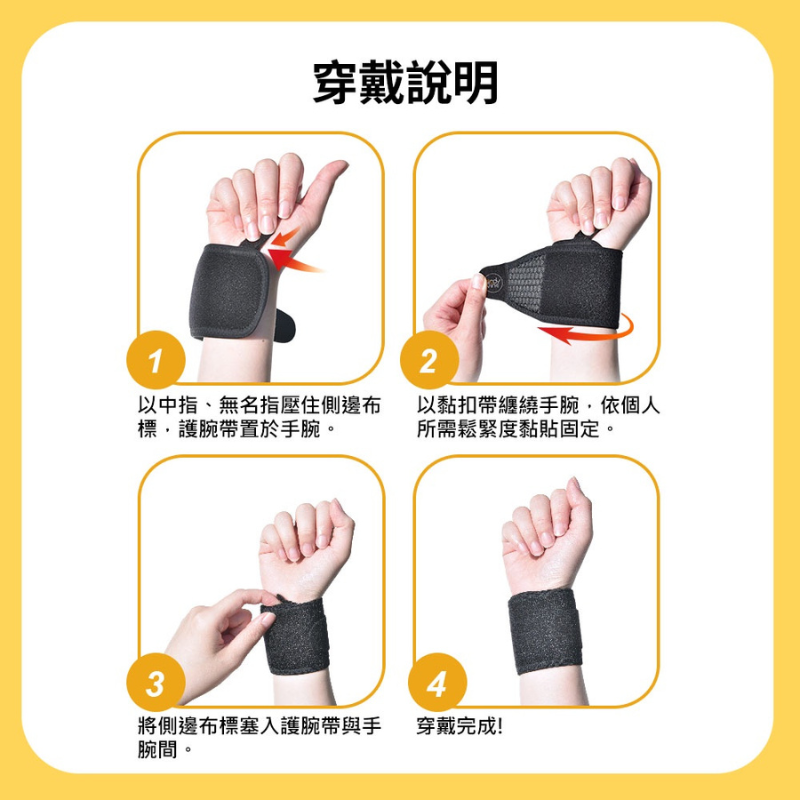 穿戴說明

1

以中指、無名指壓住側邊布標，護腕帶置於手腕。

2

以黏扣帶纏繞手腕，依個人所需鬆緊度黏貼固定。

3

將側邊布標塞入護腕帶與手腕間。

4

穿戴完成!