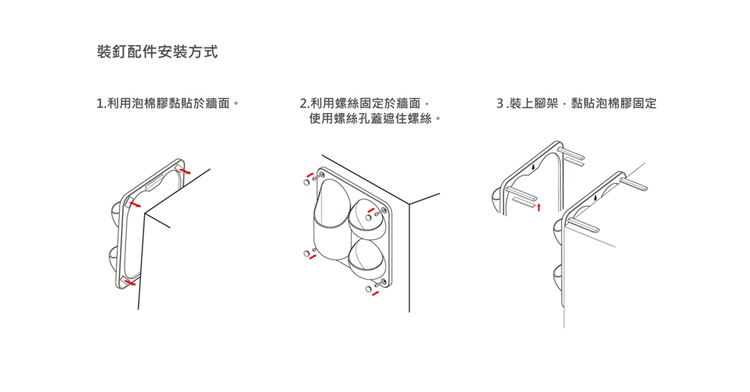 裝釘配件安裝方式

1.利用泡棉膠黏貼於牆面。

2.利用螺絲固定於牆面，使用螺絲孔蓋遮住螺絲。

3.裝上腳架，黏貼泡棉膠固定