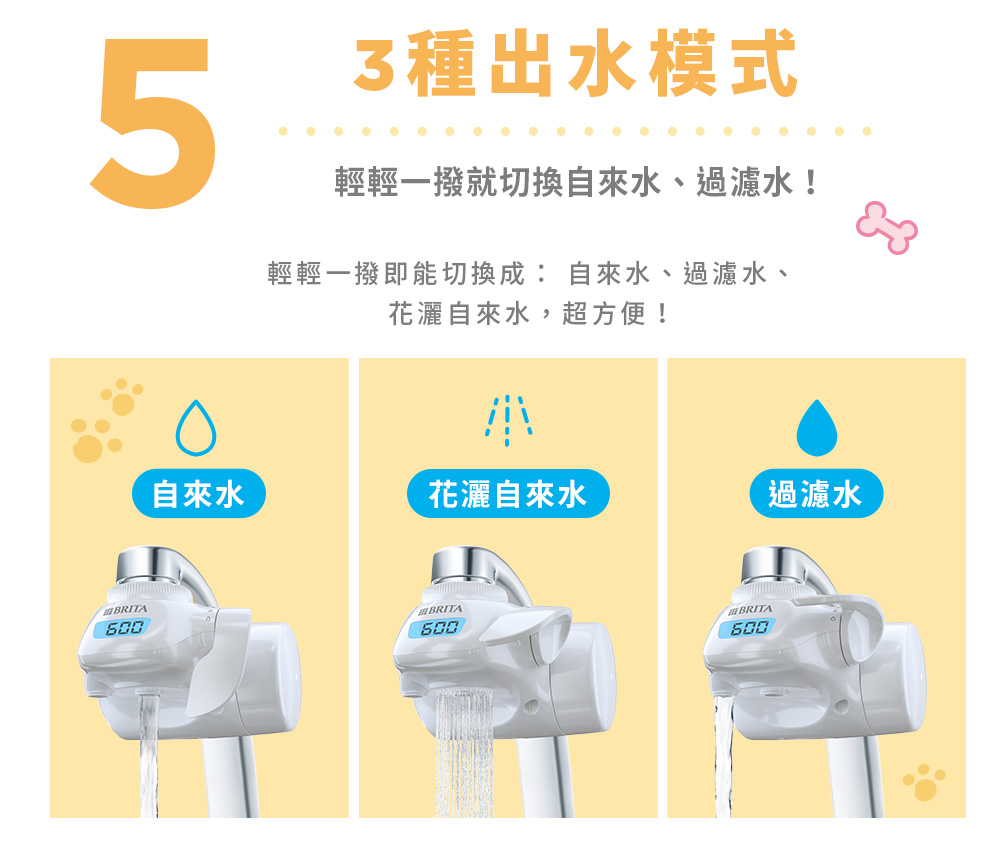 5

3種出水模式

輕輕一撥就切換自來水、過濾水！

輕輕一撥即能切換成： 自來水、過濾水、花灑自來水，超方便！

自來水

BRITA
600

花灑自來水

BRITA
600

過濾水

BRITA
600