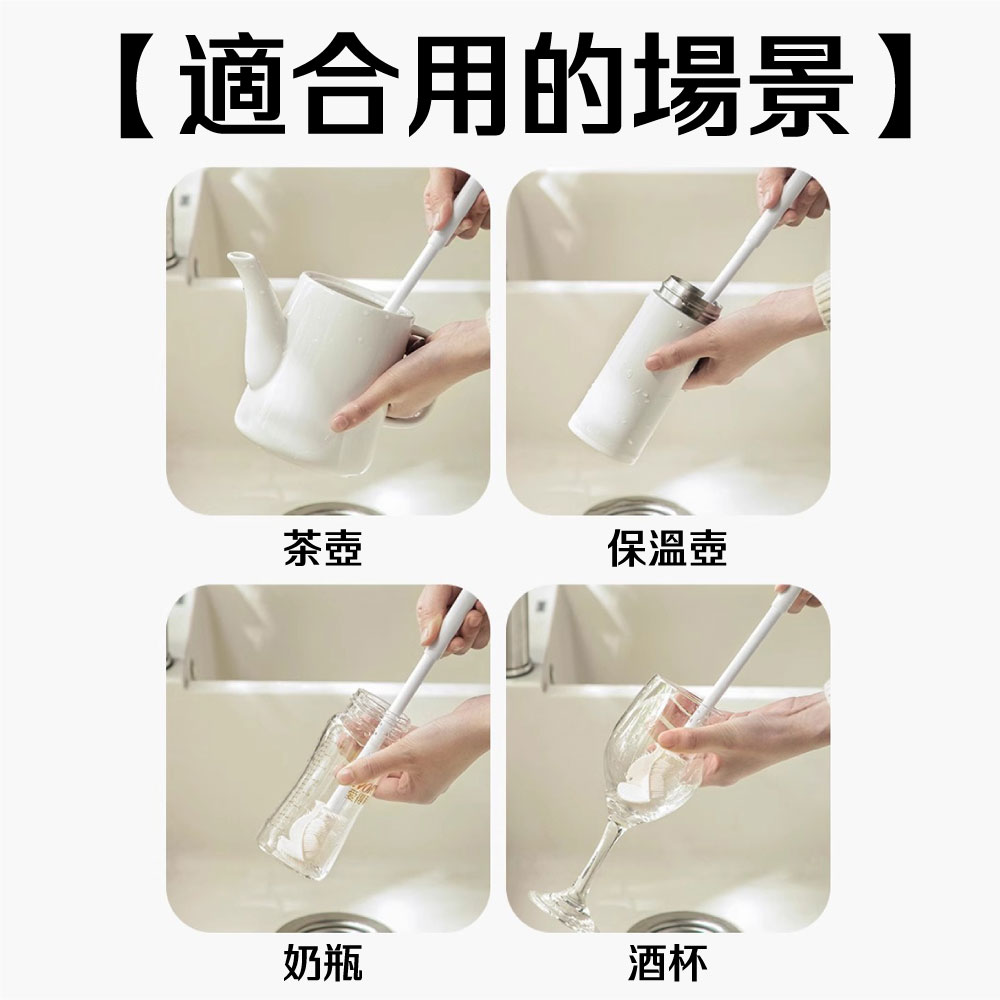 【適合用的場景】

茶壺

保溫壺

奶瓶

酒杯