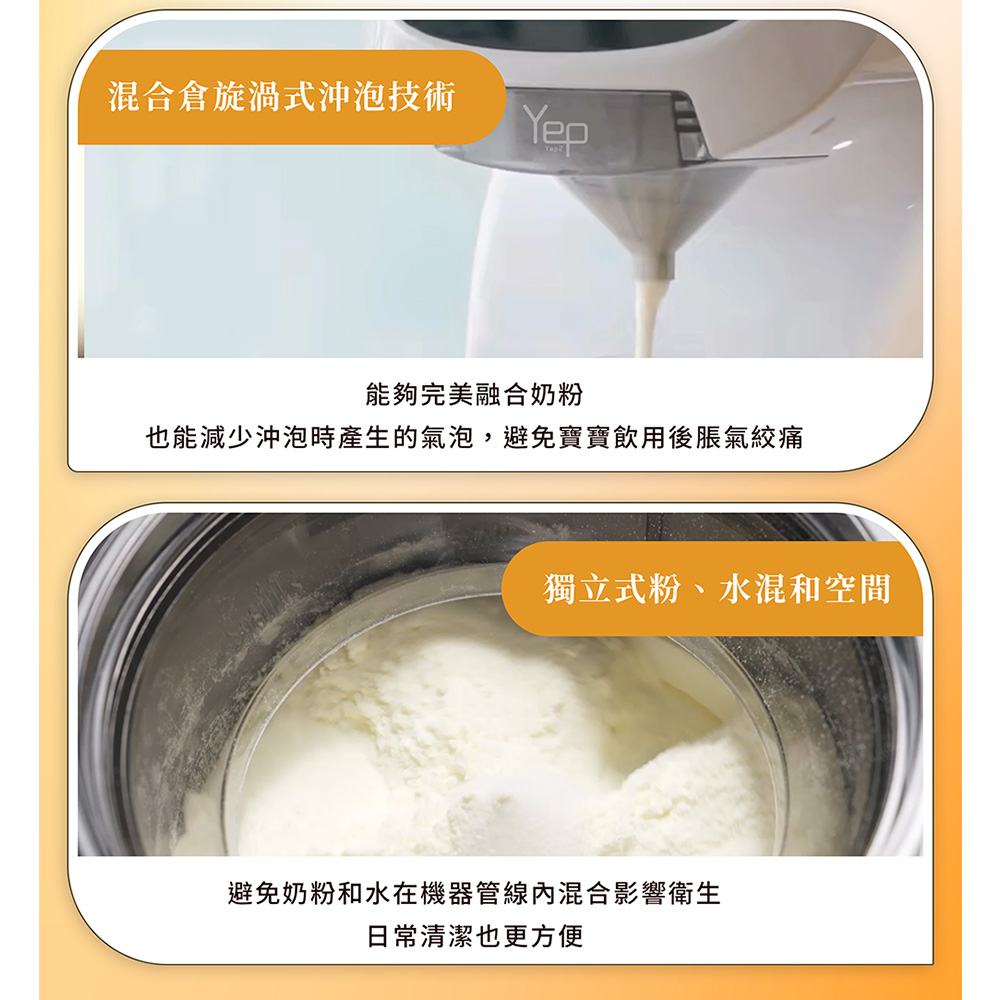 混合倉旋渦式沖泡技術

Yep

能夠完美融合奶粉
也能減少沖泡時產生的氣泡，避免寶寶飲用後脹氣絞痛

獨立式粉、水混和空間

避免奶粉和水在機器管線內混合影響衛生
日常清潔也更方便