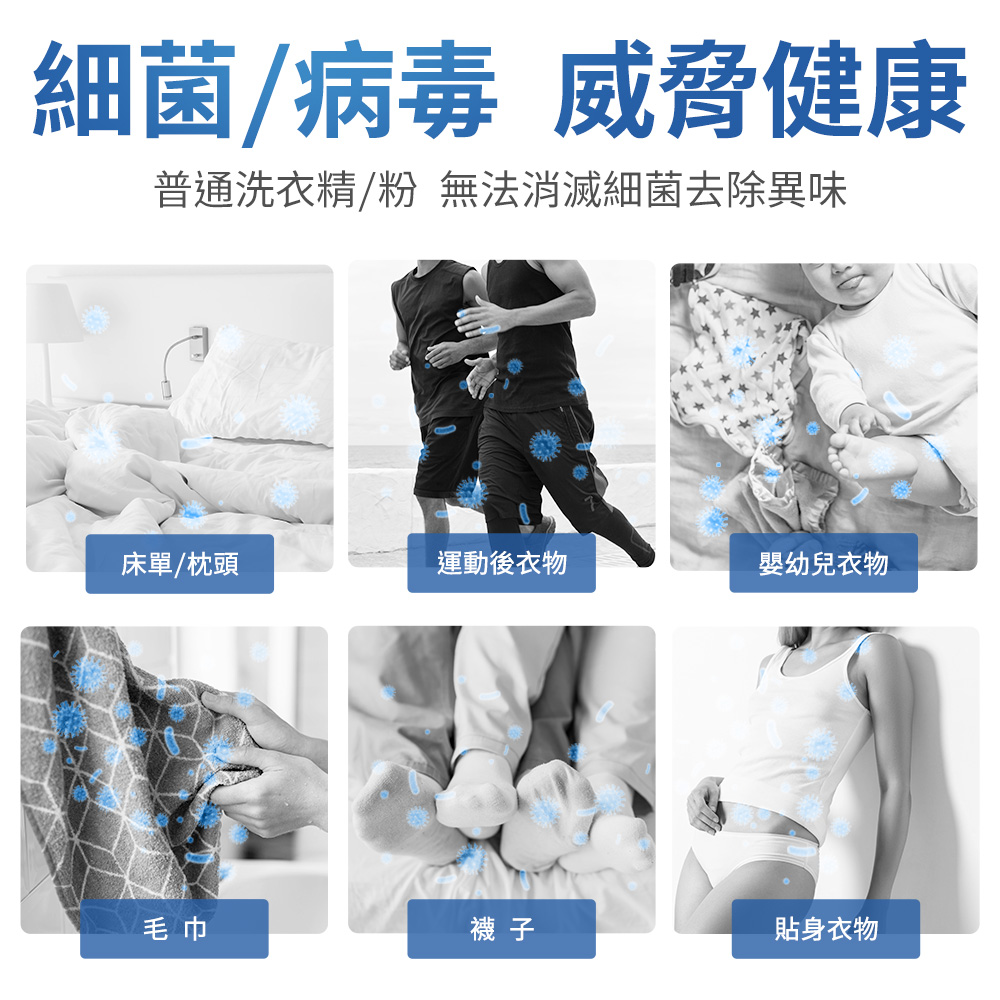 細菌/病毒 威脅健康

普通洗衣精/粉 無法消滅細菌去除異味

床單/枕頭

運動後衣物

嬰幼兒衣物

毛 巾

襪 子

貼身衣物