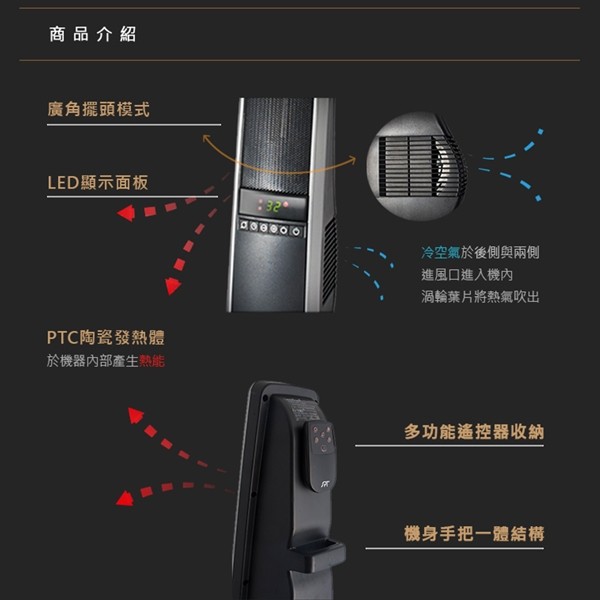 商品介紹

廣角擺頭模式

LED顯示面板

32

冷空氣於後側與兩側
進風口進入機內
渦輪葉片將熱氣吹出

PTC陶瓷發熱體
於機器內部產生熱能

多功能遙控器收納

機身手把一體結構