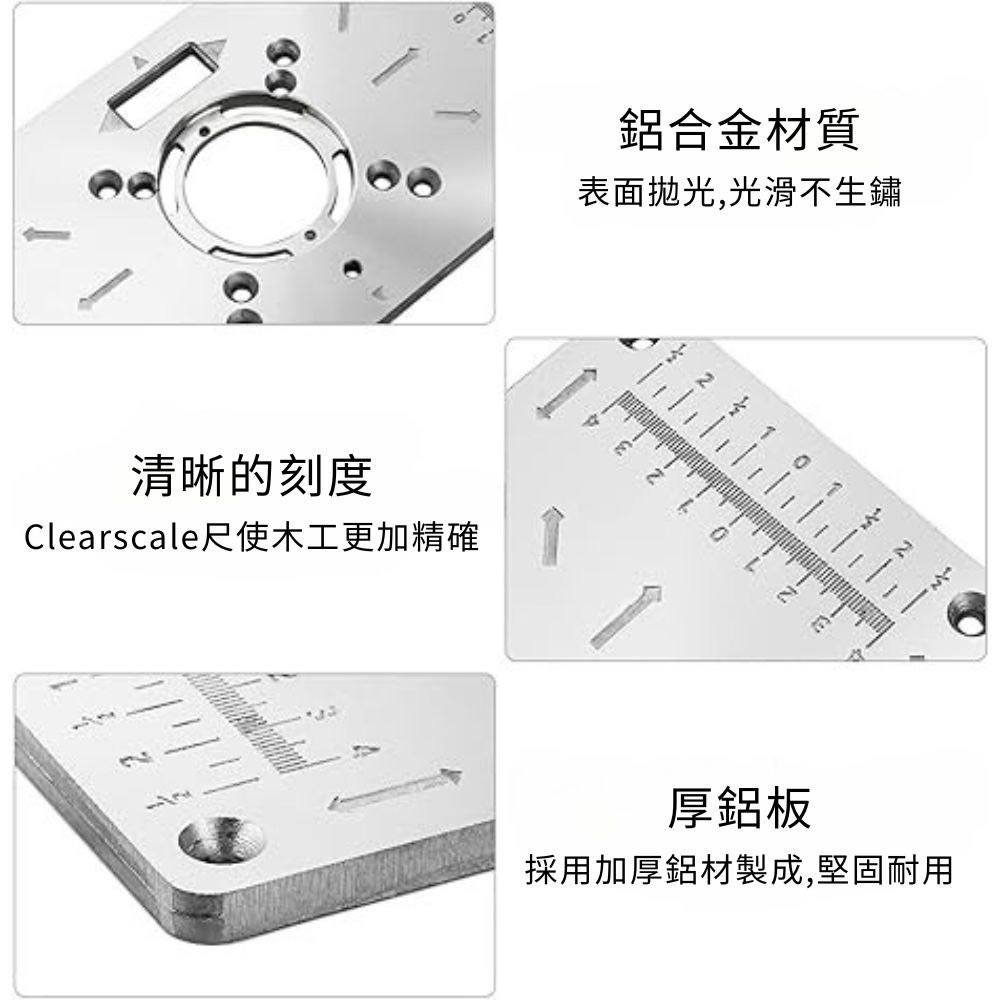 鋁合金材質
表面拋光,光滑不生鏽

清晰的刻度
Clearscale尺使木工更加精確

厚鋁板
採用加厚鋁材製成,堅固耐用