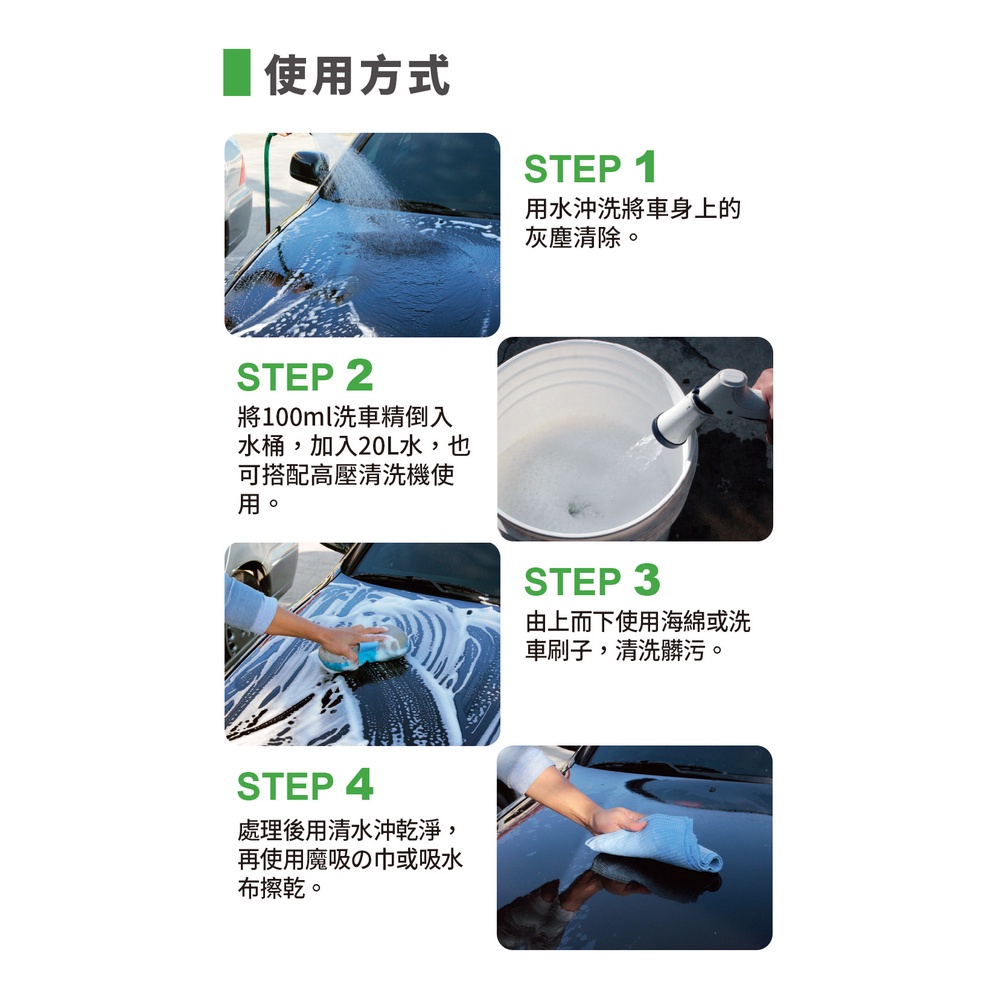 使用方式

STEP 1
用水沖洗將車身上的灰塵清除。

STEP 2
將100ml洗車精倒入水桶，加入20L水，也可搭配高壓清洗機使用。

STEP 3
由上而下使用海綿或洗車刷子，清洗髒污。

STEP 4
處理後用清水沖乾淨，再使用魔吸の巾或吸水布擦乾。