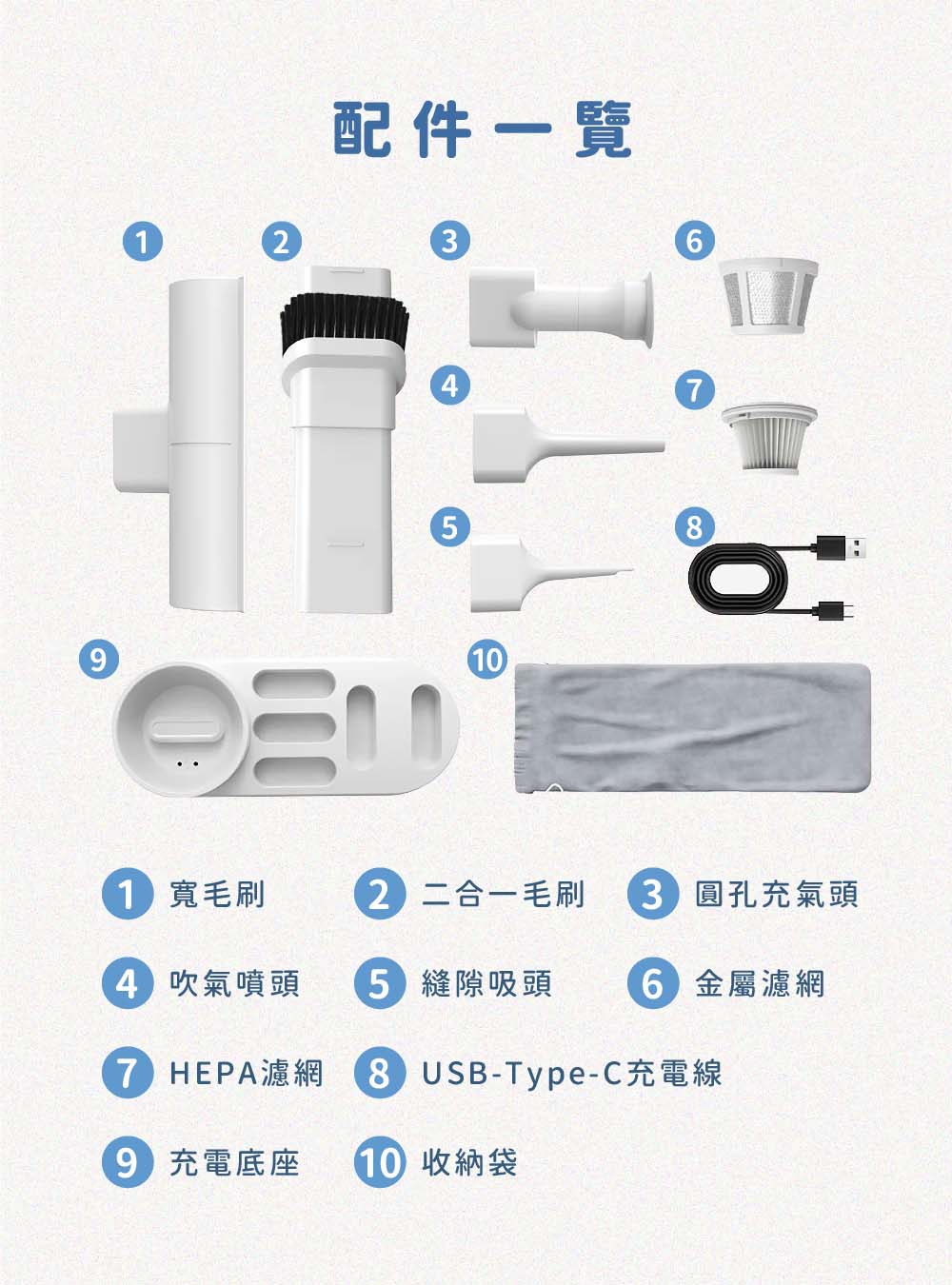 配件一覽

1 2 3 6

4 7

5 8

9 10

1 寬毛刷
2 二合一毛刷
3 圓孔充氣頭
4 吹氣噴頭
5 縫隙吸頭
6 金屬濾網
7 HEPA濾網
8 USB-Type-C充電線
9 充電底座
10 收納袋