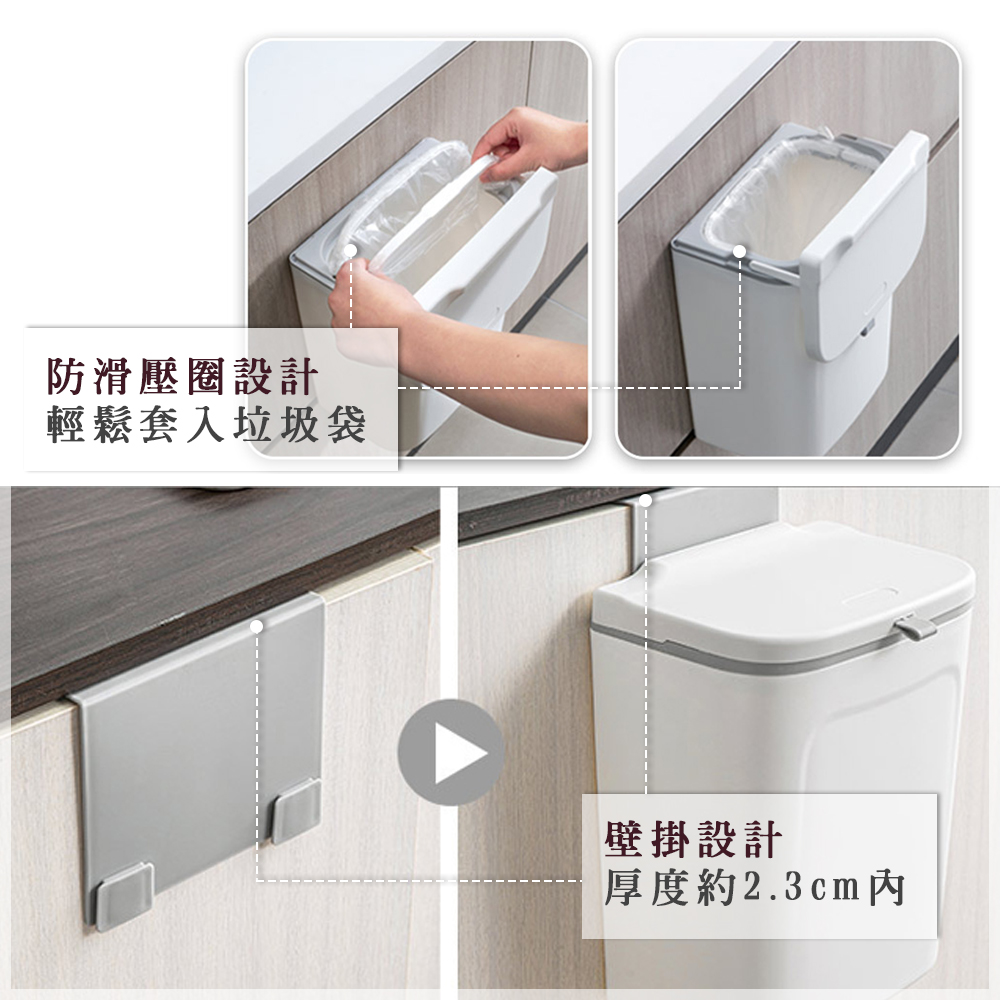 防滑壓圈設計
輕鬆套入垃圾袋

壁掛設計
厚度約2.3cm內