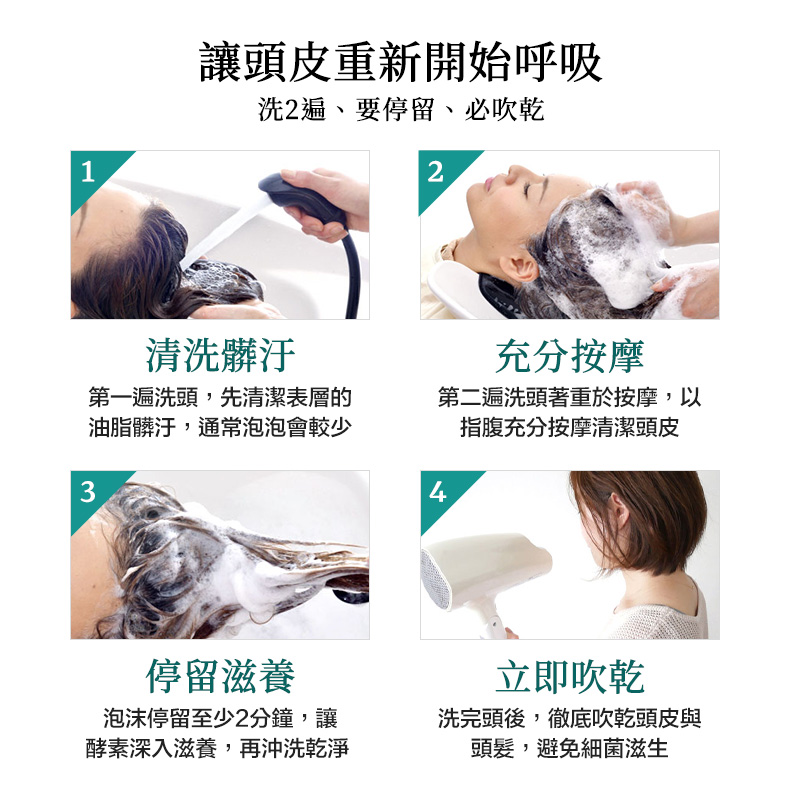 讓頭皮重新開始呼吸

洗2遍、要停留、必吹乾

1

清洗髒汙

第一遍洗頭，先清潔表層的油脂髒汙，通常泡泡會較少

2

充分按摩

第二遍洗頭著重於按摩，以指腹充分按摩清潔頭皮

3

停留滋養

泡沫停留至少2分鐘，讓酵素深入滋養，再沖洗乾淨

4

立即吹乾

洗完頭後，徹底吹乾頭皮與頭髮，避免細菌滋生