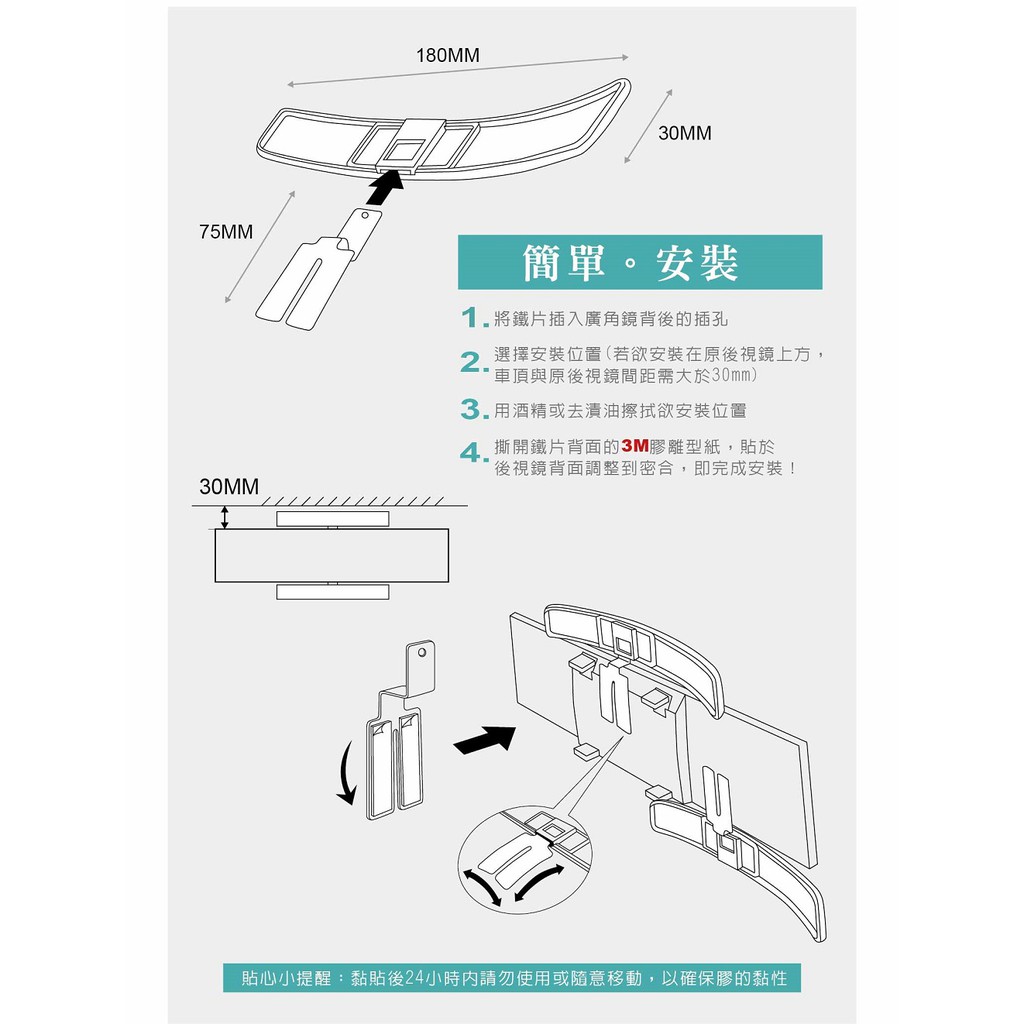 180MM

30MM

75MM

簡單。安裝

1. 將鐵片插入廣角鏡背後的插孔

2. 選擇安裝位置(若欲安裝在原後視鏡上方，車頂與原後視鏡間距需大於30mm)

3. 用酒精或去漬油擦拭欲安裝位置

4. 撕開鐵片背面的3M膠離型紙，貼於後視鏡背面調整到密合，即完成安裝！

30MM

貼心小提醒：黏貼後24小時內請勿使用或隨意移動，以確保膠的黏性