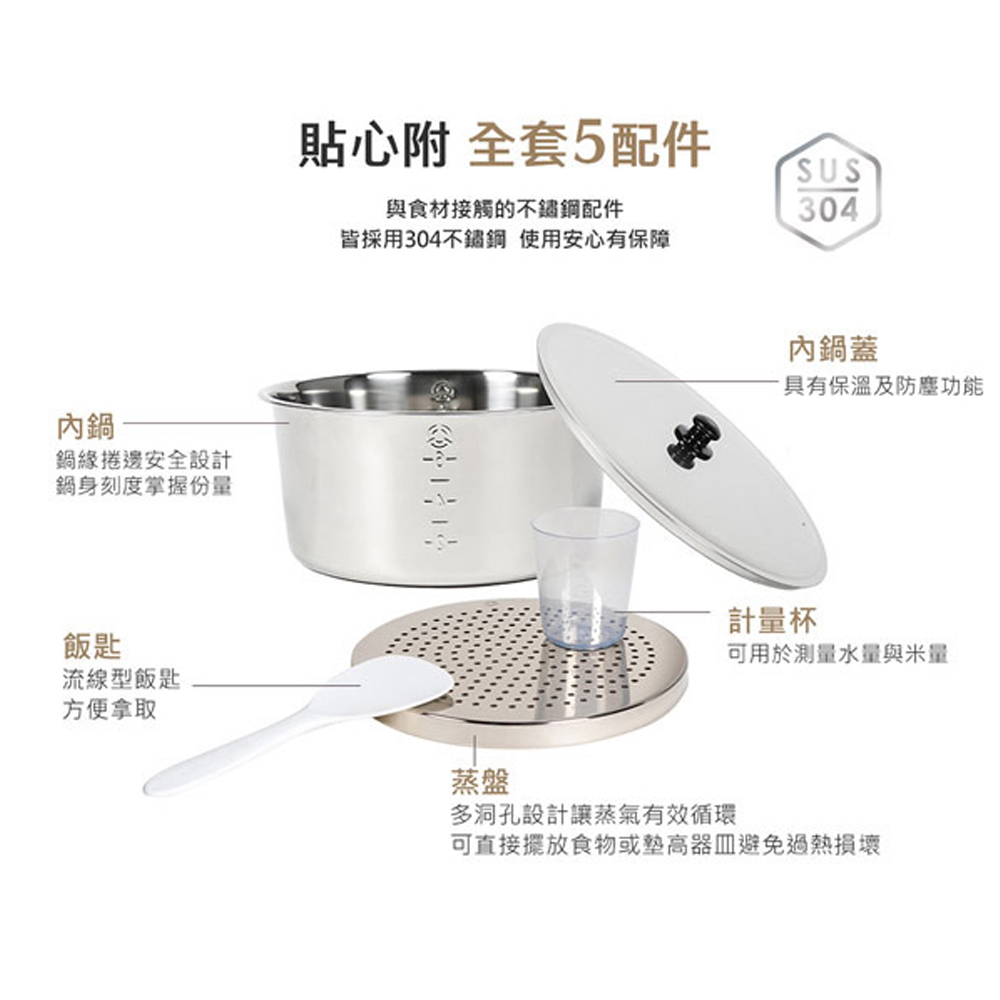 貼心附 全套5配件

SUS 304

與食材接觸的不鏽鋼配件
皆採用304不鏽鋼 使用安心有保障

內鍋蓋
具有保溫及防塵功能

內鍋
鍋緣捲邊安全設計
鍋身刻度掌握份量

計量杯
可用於測量水量與米量

飯匙
流線型飯匙
方便拿取

蒸盤
多洞孔設計讓蒸氣有效循環
可直接擺放食物或墊高器皿避免過熱損壞