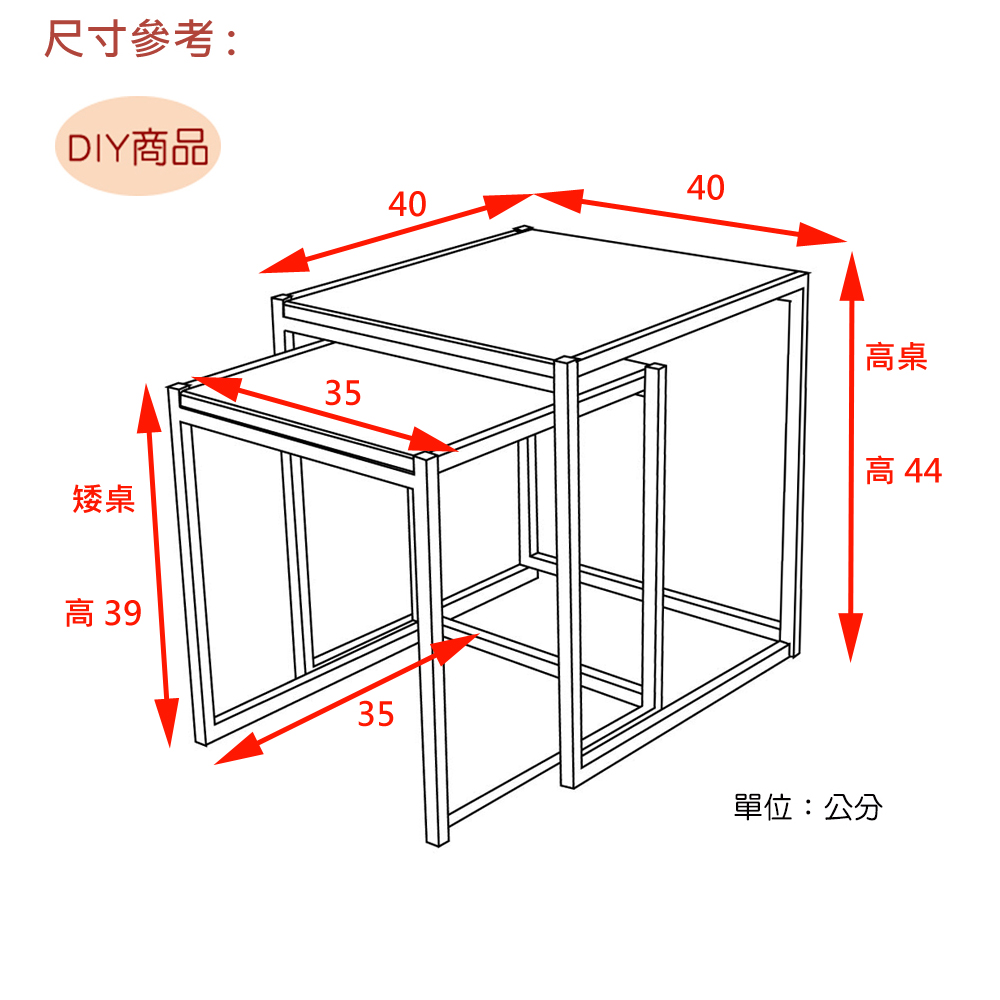 尺寸參考：

DIY商品

40

40

高桌

高 44

35

矮桌

高 39

35

單位：公分